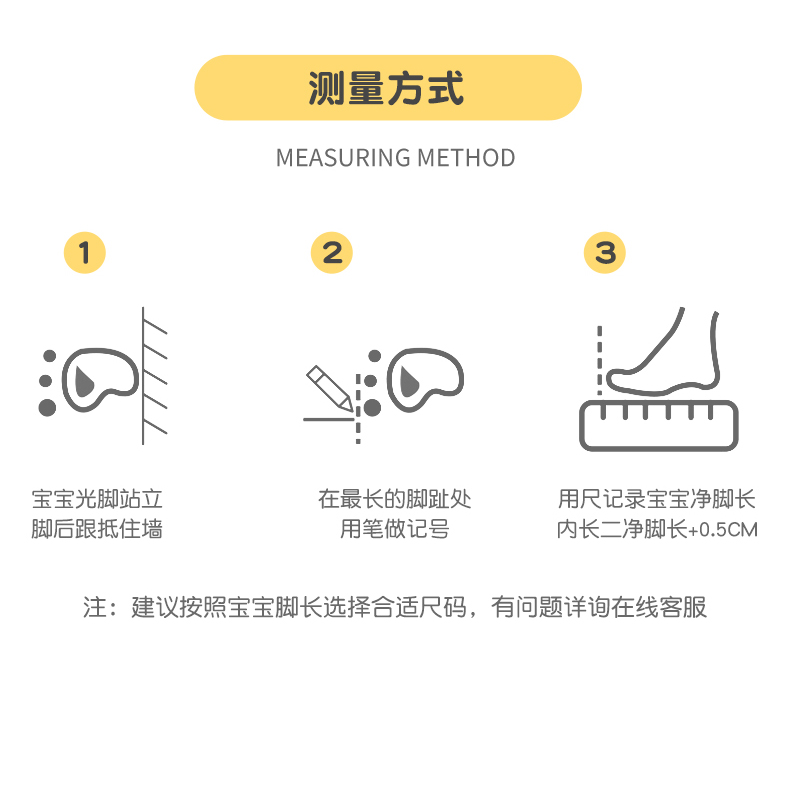 测量方式

MEASURING METHOD

1

宝宝光脚站立
脚后跟抵住墙

2

在最长的脚趾处
用笔做记号

3

用尺记录宝宝净脚长
内长二净脚长+0.5CM

注：建议按照宝宝脚长选择合适尺码，有问题详询在线客服