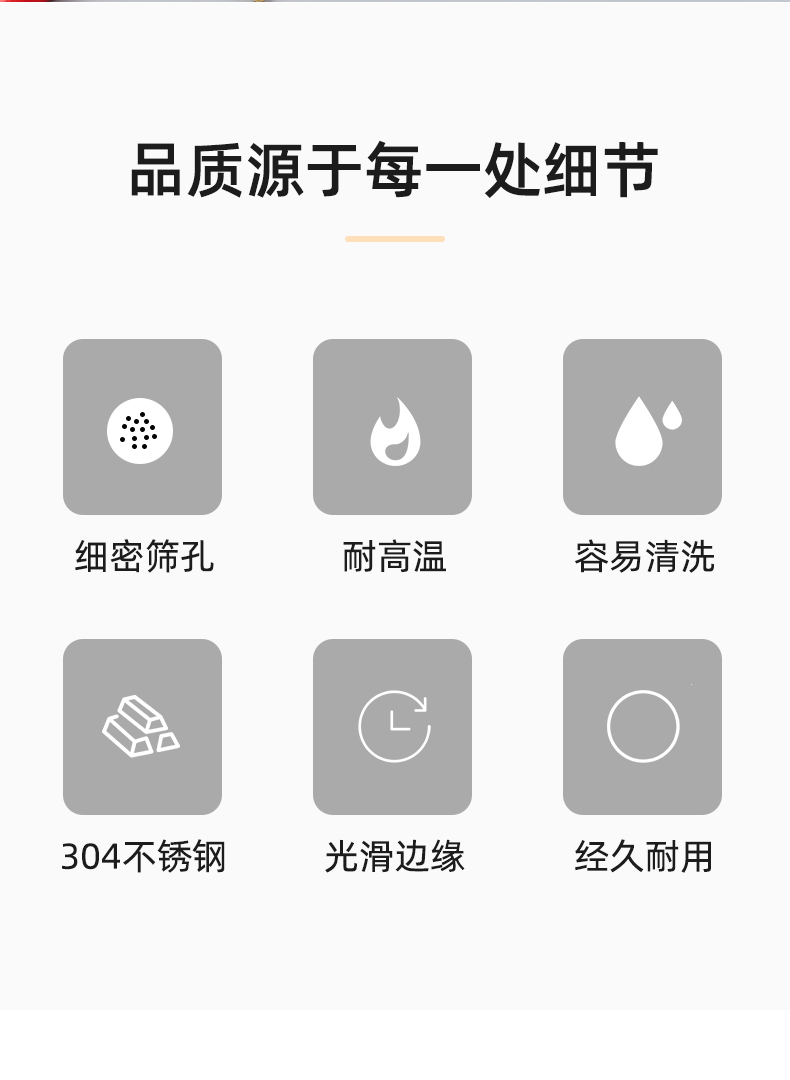 品质源于每一处细节

细密筛孔

耐高温

容易清洗

304不锈钢

光滑边缘

经久耐用