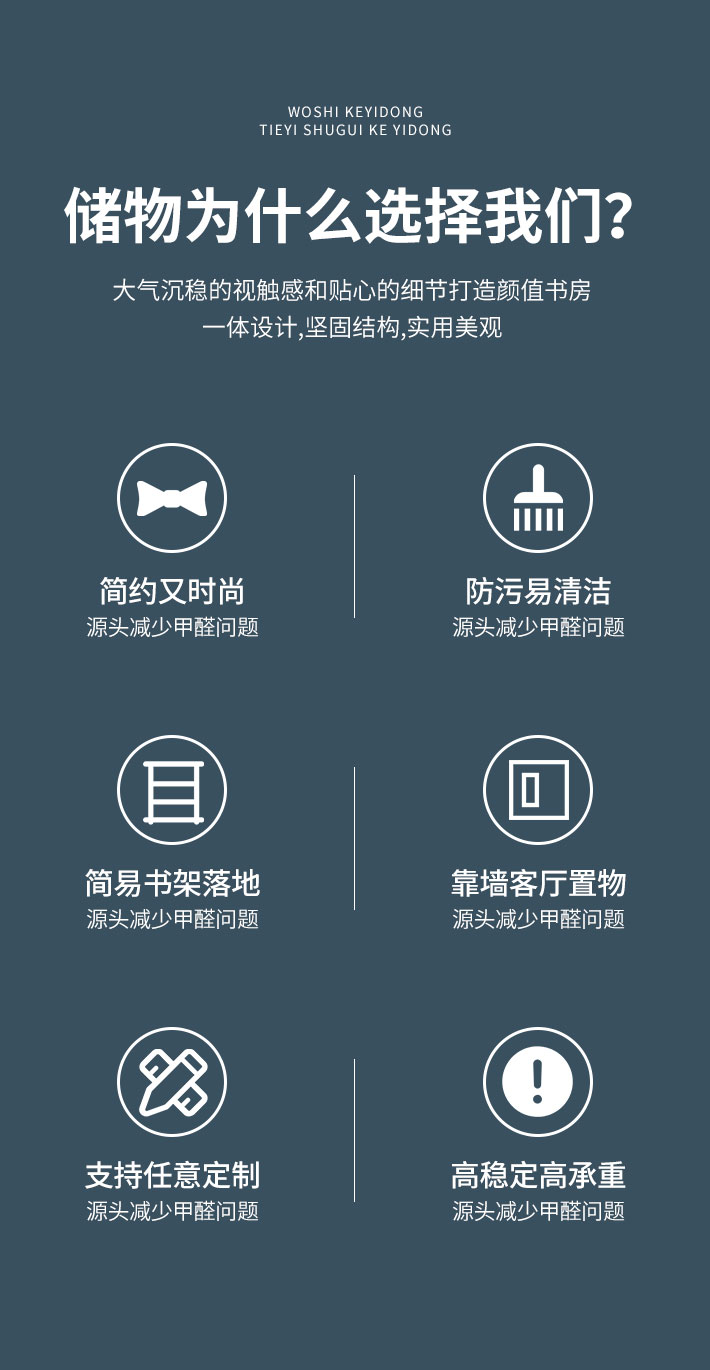 WOSHI KEYIDONG
TIEYI SHUGUI KE YIDONG

储物为什么选择我们?

大气沉稳的视触感和贴心的细节打造颜值书房
一体设计,坚固结构,实用美观

简约又时尚
源头减少甲醛问题

防污易清洁
源头减少甲醛问题

简易书架落地
源头减少甲醛问题

靠墙客厅置物
源头减少甲醛问题

支持任意定制
源头减少甲醛问题

高稳定高承重
源头减少甲醛问题