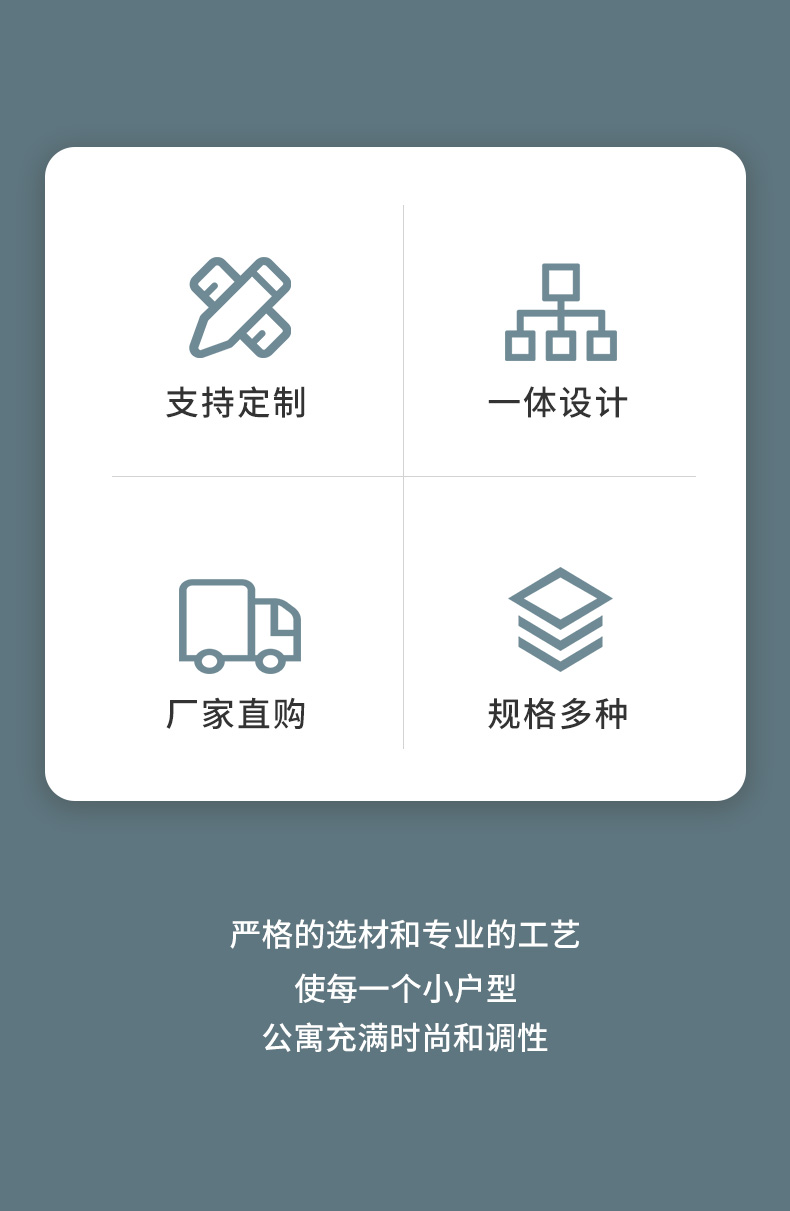 支持定制

一体设计

厂家直购

规格多种

严格的选材和专业的工艺
使每一个小户型
公寓充满时尚和调性