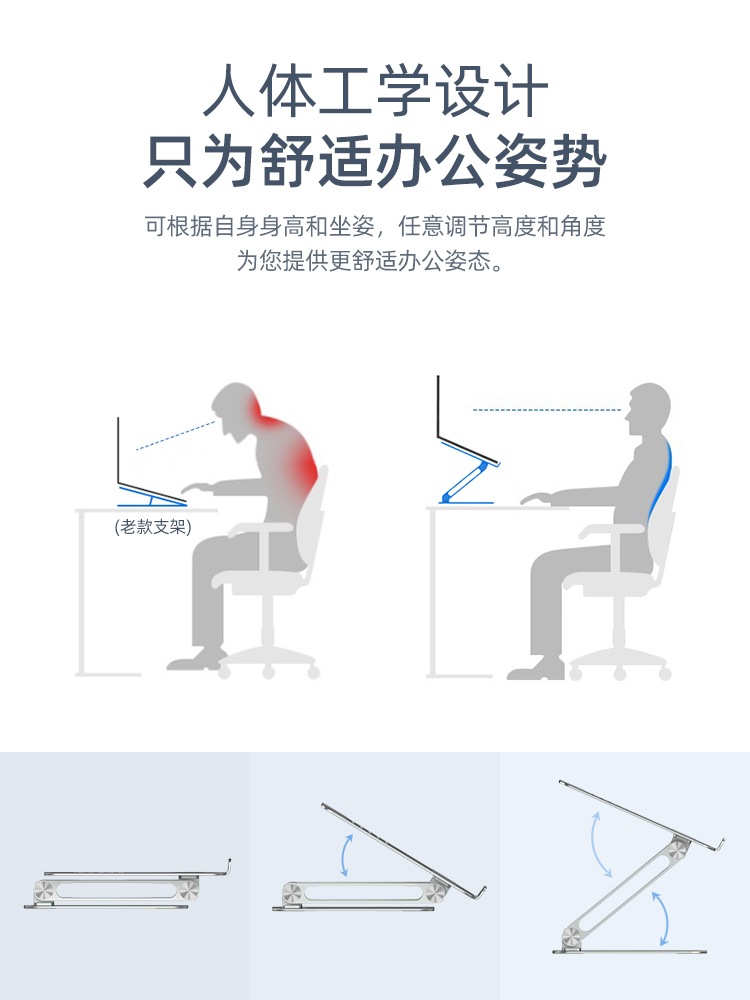 人体工学设计
只为舒适办公姿势

可根据自身身高和坐姿，任意调节高度和角度
为您提供更舒适办公姿态。

(老款支架)