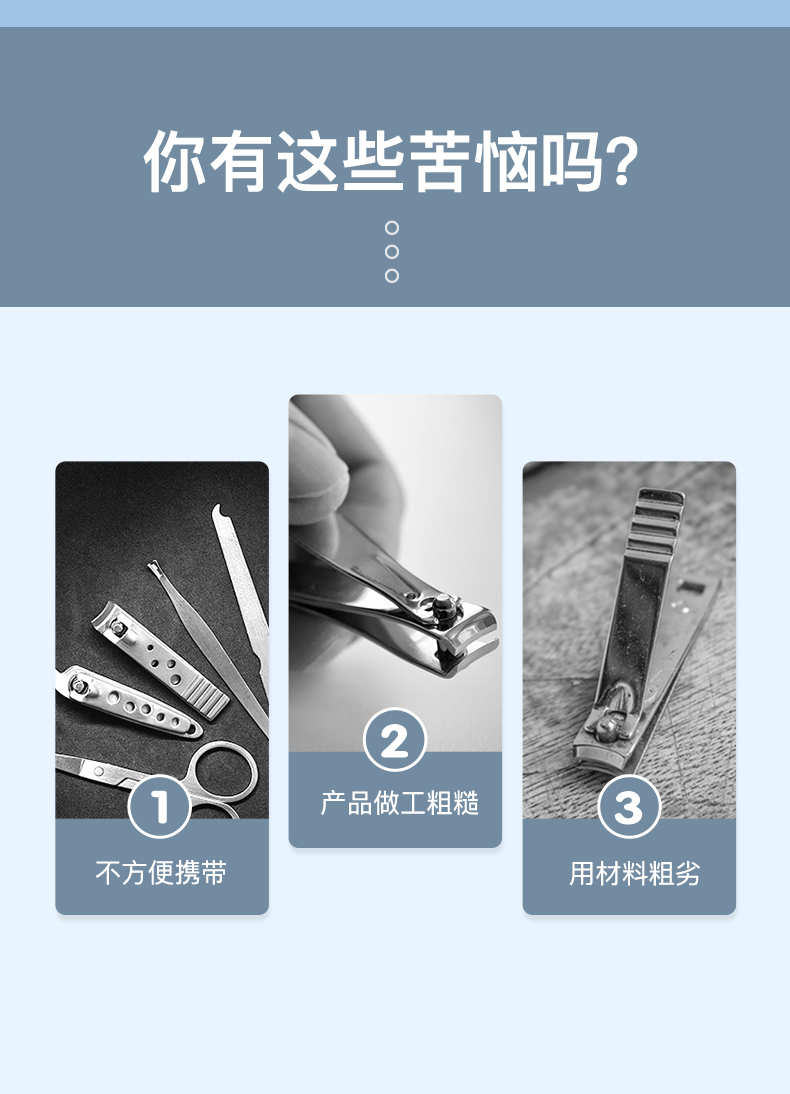 你有这些苦恼吗?

1
不方便携带

2
产品做工粗糙

3
用材料粗劣