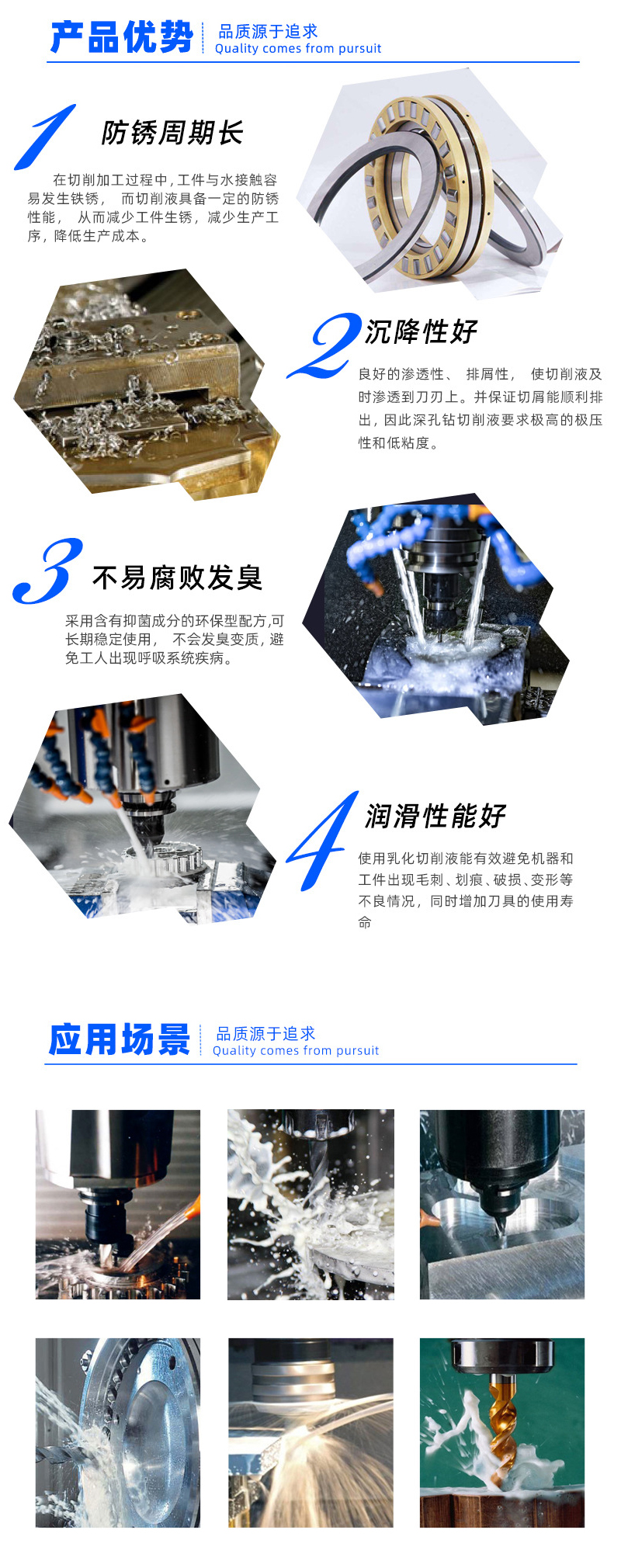 产品优势
品质源于追求
Quality comes from pursuit

1 防锈周期长

在切削加工过程中，工件与水接触容易发生铁锈， 而切削液具备一定的防锈性能， 从而减少工件生锈，减少生产工序，降低生产成本。

2 沉降性好

良好的渗透性、 排屑性， 使切削液及时渗透到刀刃上。并保证切屑能顺利排出，因此深孔钻切削液要求极高的极压性和低粘度。

3 不易腐败发臭

采用含有抑菌成分的环保型配方,可长期稳定使用， 不会发臭变质，避免工人出现呼吸系统疾病。

4 润滑性能好

使用乳化切削液能有效避免机器和工件出现毛刺、划痕、破损、变形等不良情况，同时增加刀具的使用寿命

应用场景
品质源于追求
Quality comes from pursuit