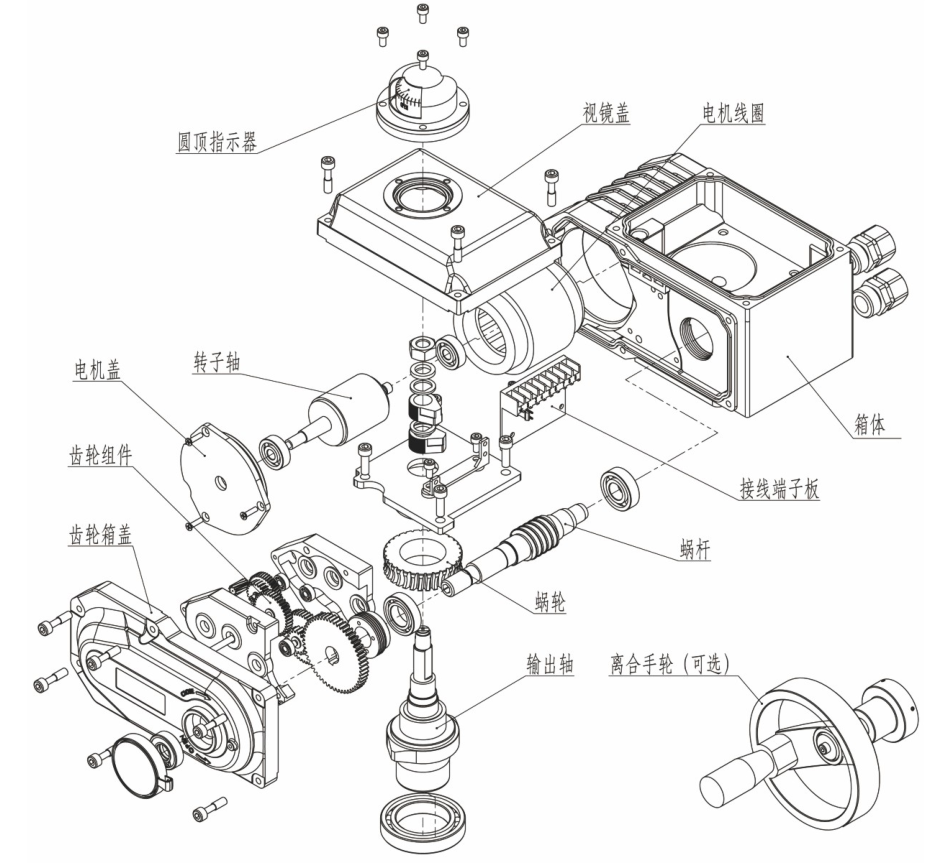 圆顶指示器

视镜盖

电机线圈

电机盖

转子轴

齿轮组件

箱体

接线端子板

齿轮箱盖

蜗杆

蜗轮

输出轴

离合手轮（可选）