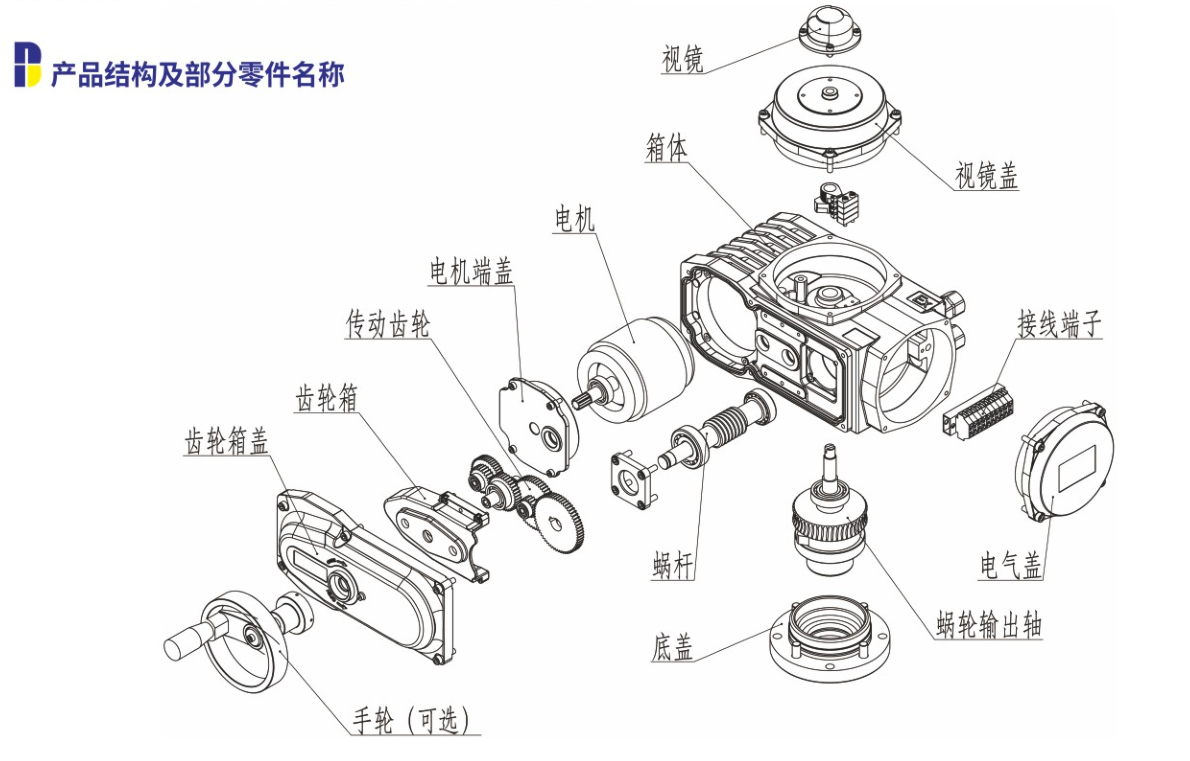 产品结构及部分零件名称

视镜

视镜盖

箱体

电机

电机端盖

传动齿轮

齿轮箱

齿轮箱盖

接线端子

电气盖

蜗杆

蜗轮输出轴

底盖

手轮（可选）