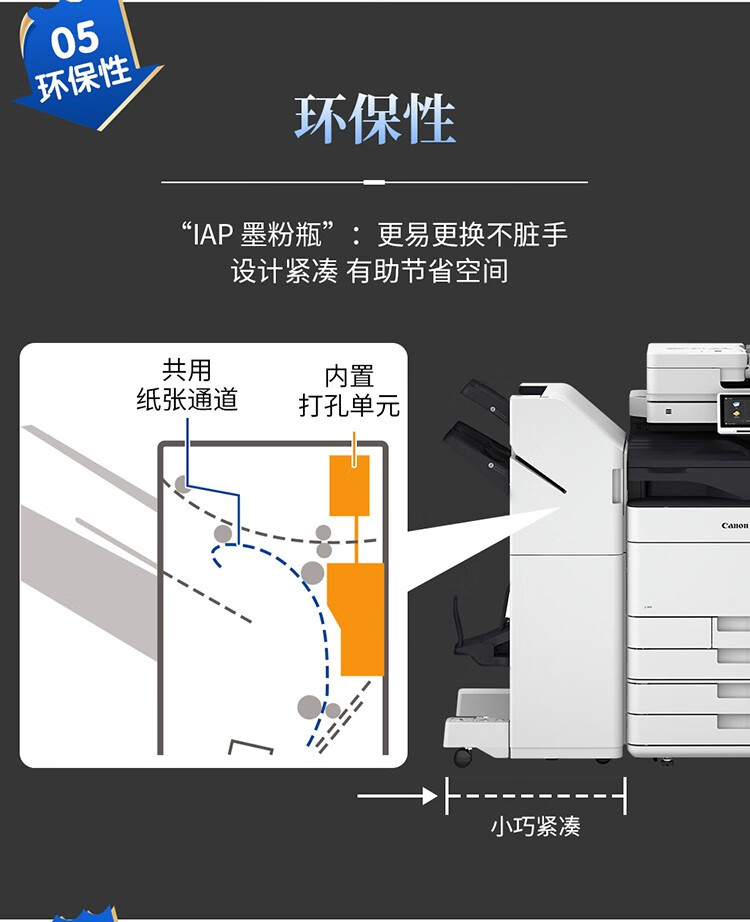 05
环保性

环保性

“IAP 墨粉瓶”：更易更换不脏手
设计紧凑 有助节省空间

共用
纸张通道

内置
打孔单元

Canon

小巧紧凑