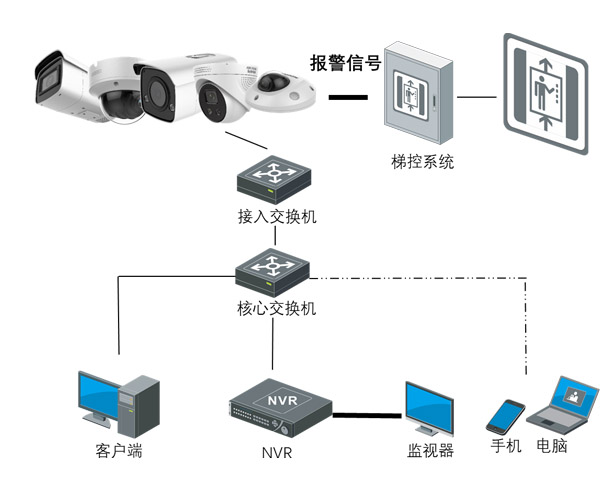 报警信号

梯控系统

接入交换机

核心交换机

NVR

客户端

NVR

监视器

手机

电脑