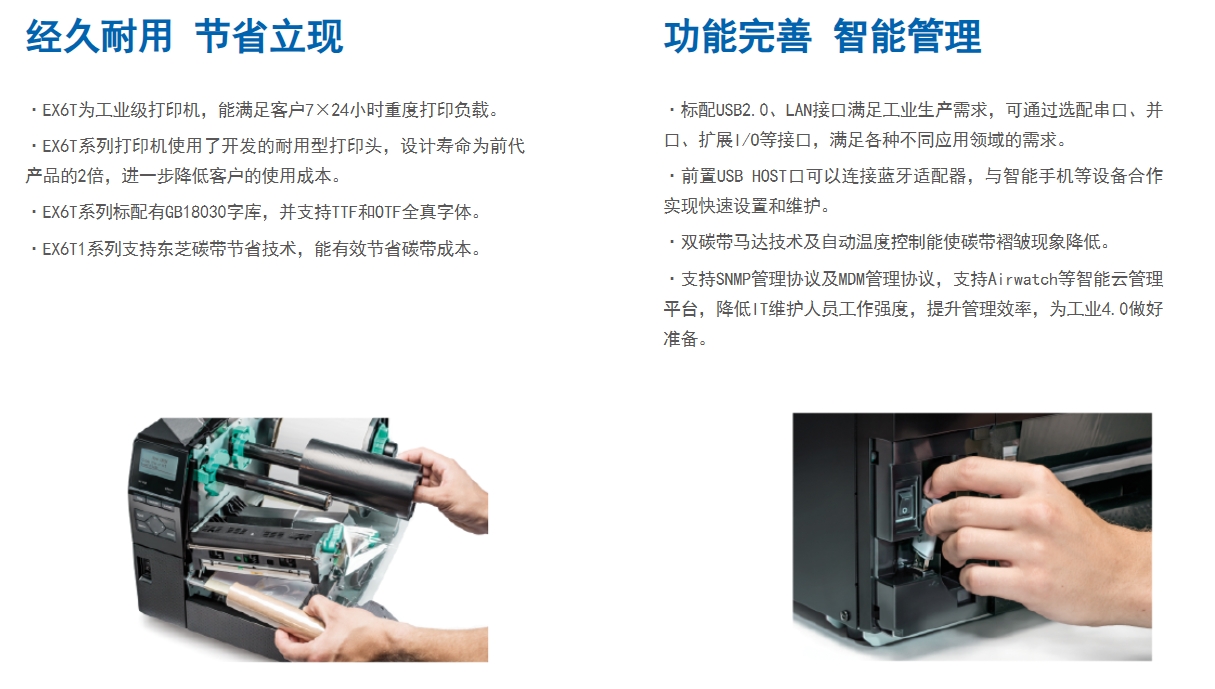 经久耐用 节省立现

・EX6T为工业级打印机，能满足客户7×24小时重度打印负载。

・EX6T系列打印机使用了开发的耐用型打印头，设计寿命为前代产品的2倍，进一步降低客户的使用成本。

・EX6T系列标配有GB18030字库，并支持TTF和OTF全真字体。

・EX6T1系列支持东芝碳带节省技术，能有效节省碳带成本。

功能完善 智能管理

・标配USB2.0、LAN接口满足工业生产需求，可通过选配串口、并口、扩展I/O等接口，满足各种不同应用领域的需求。

・前置USB HOST口可以连接蓝牙适配器，与智能手机等设备合作实现快速设置和维护。

・双碳带马达技术及自动温度控制能使碳带褶皱现象降低。

・支持SNMP管理协议及MDM管理协议，支持Airwatch等智能云管理平台，降低IT维护人员工作强度，提升管理效率，为工业4.0做好准备。