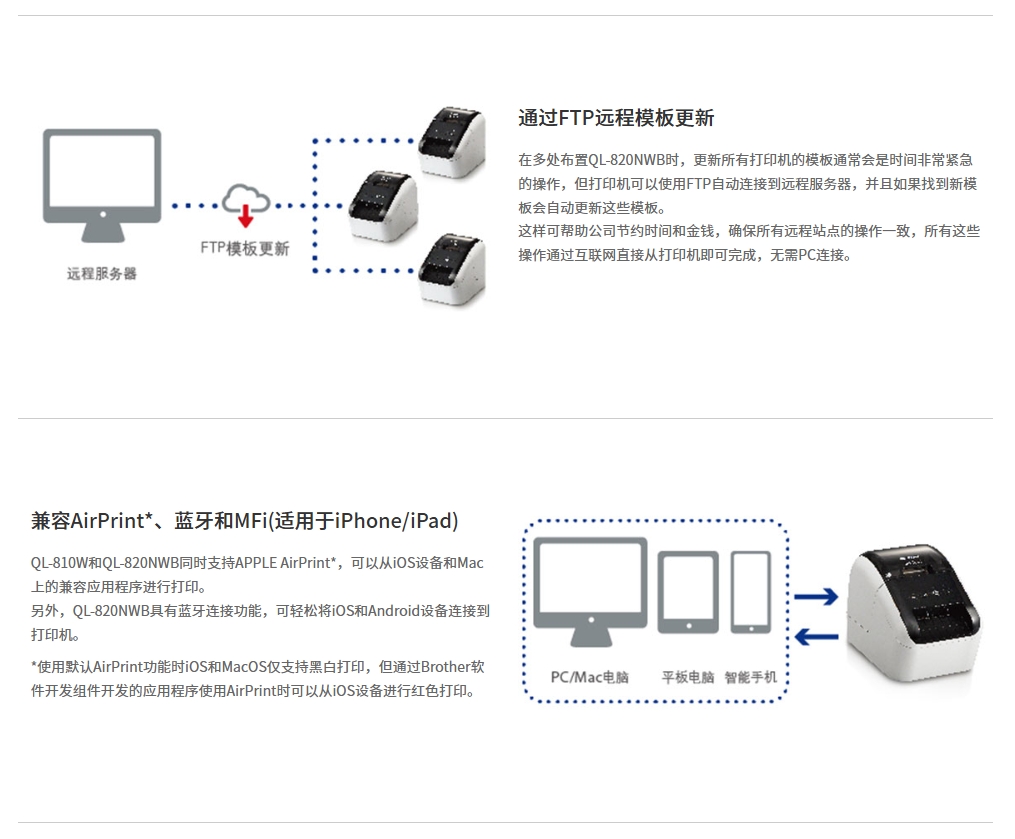 远程服务器

FTP模板更新

通过FTP远程模板更新

在多处布置QL-820NWB时，更新所有打印机的模板通常会是时间非常紧急的操作，但打印机可以使用FTP自动连接到远程服务器，并且如果找到新模板会自动更新这些模板。
这样可帮助公司节约时间和金钱，确保所有远程站点的操作一致，所有这些操作通过互联网直接从打印机即可完成，无需PC连接。

兼容AirPrint*、蓝牙和MFi(适用于iPhone/iPad)

QL-810W和QL-820NWB同时支持APPLE AirPrint*，可以从iOS设备和Mac上的兼容应用程序进行打印。
另外，QL-820NWB具有蓝牙连接功能，可轻松将iOS和Android设备连接到打印机。

*使用默认AirPrint功能时iOS和MacOS仅支持黑白打印，但通过Brother软件开发组件开发的应用程序使用AirPrint时可以从iOS设备进行红色打印。

PC/Mac电脑

平板电脑

智能手机