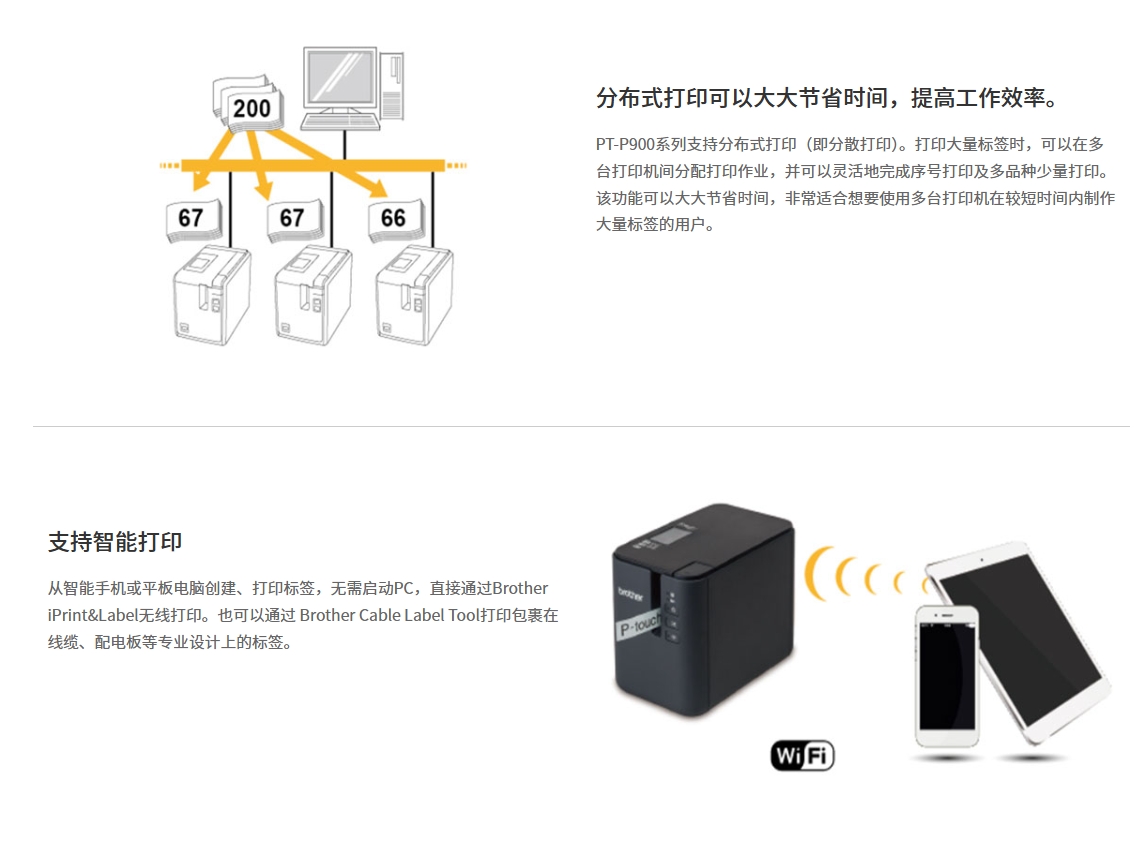 200

67

67

66

分布式打印可以大大节省时间，提高工作效率。

PT-P900系列支持分布式打印（即分散打印）。打印大量标签时，可以在多台打印机间分配打印作业，并可以灵活地完成序号打印及多品种少量打印。该功能可以大大节省时间，非常适合想要使用多台打印机在较短时间内制作大量标签的用户。

支持智能打印

从智能手机或平板电脑创建、打印标签，无需启动PC，直接通过Brother iPrint&Label无线打印。也可以通过 Brother Cable Label Tool打印包裹在线缆、配电板等专业设计上的标签。

brother

P-touch

WiFi