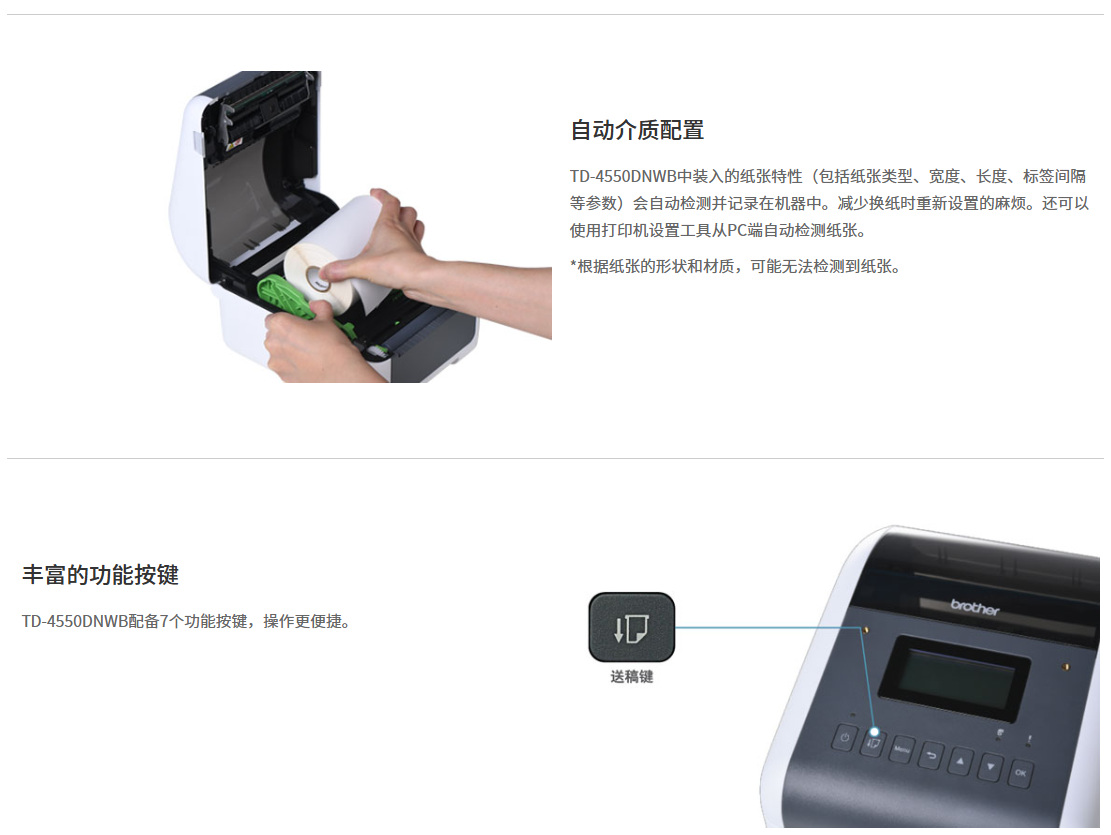 自动介质配置

TD-4550DNWB中装入的纸张特性（包括纸张类型、宽度、长度、标签间隔等参数）会自动检测并记录在机器中。减少换纸时重新设置的麻烦。还可以使用打印机设置工具从PC端自动检测纸张。

*根据纸张的形状和材质，可能无法检测到纸张。

丰富的功能按键

TD-4550DNWB配备7个功能按键，操作更便捷。

送稿键

brother

Menu

OK