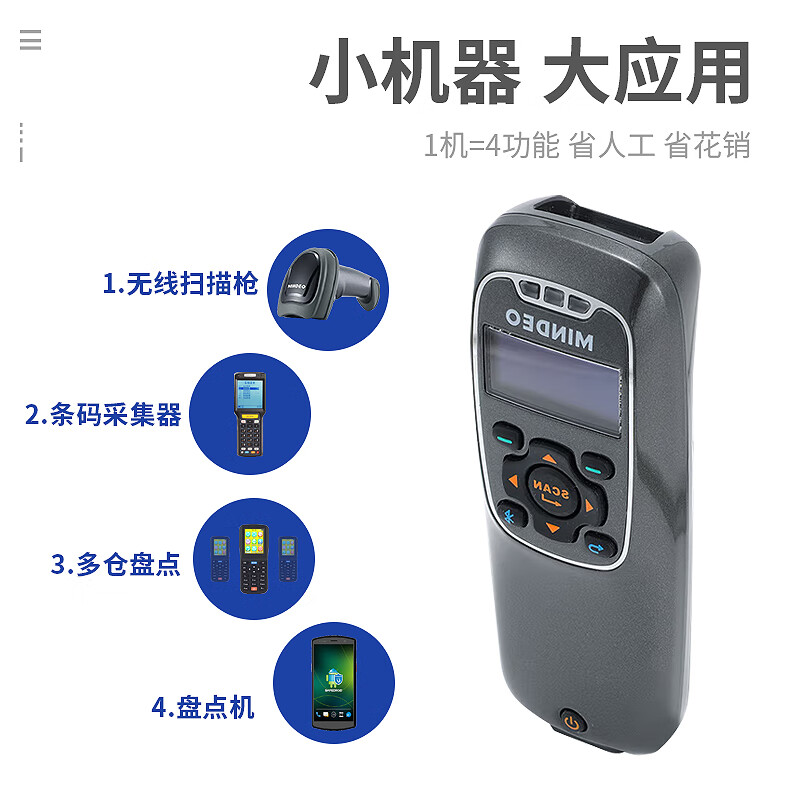 小机器 大应用

1机=4功能 省人工 省花销

1.无线扫描枪

2.条码采集器

3.多仓盘点

4.盘点机

MINDEO

SCAN