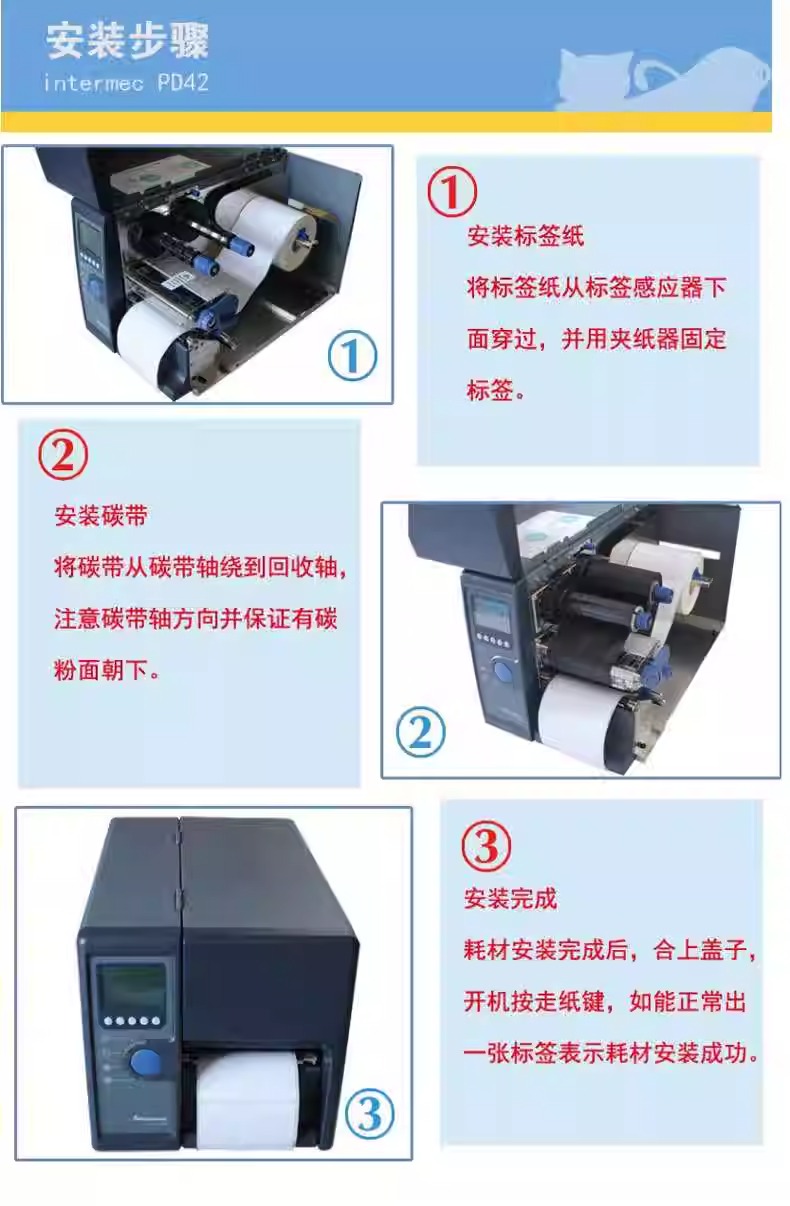 安装步骤
intermec PD42

①

①
安装标签纸
将标签纸从标签感应器下面穿过，并用夹纸器固定标签。

②
安装碳带
将碳带从碳带轴绕到回收轴，注意碳带轴方向并保证有碳粉面朝下。

②

③

③
安装完成
耗材安装完成后，合上盖子，开机按走纸键，如能正常出一张标签表示耗材安装成功。