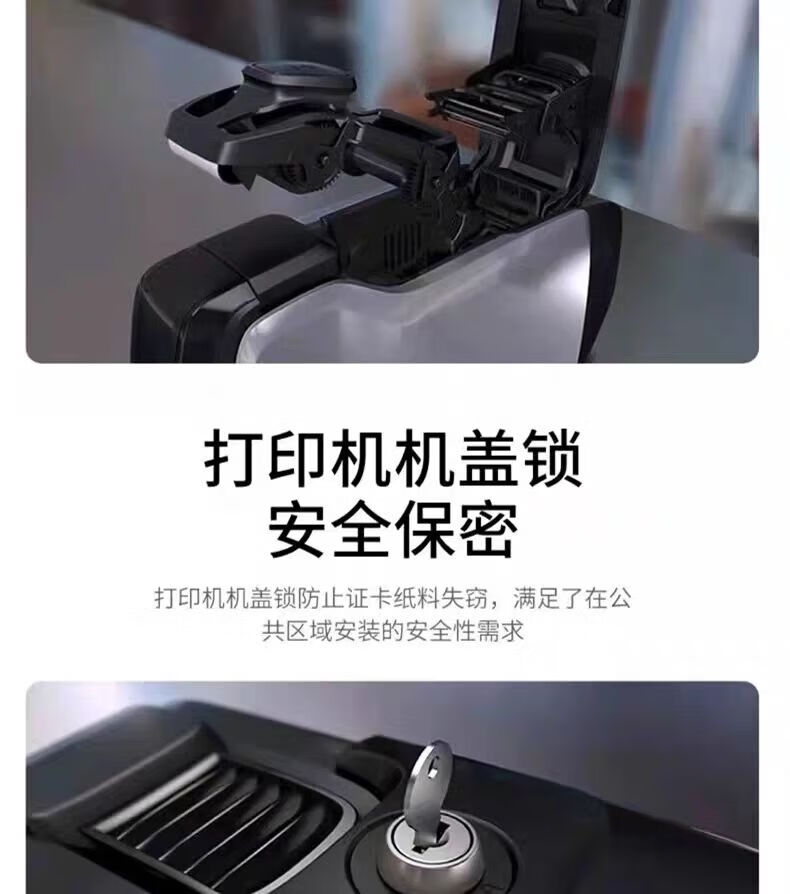 打印机机盖锁
安全保密

打印机机盖锁防止证卡纸料失窃，满足了在公共区域安装的安全性需求