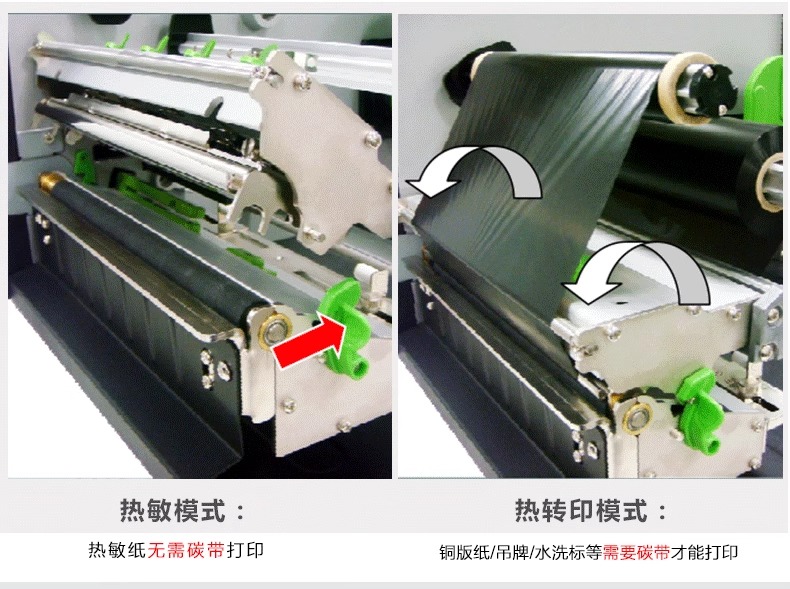 热敏模式：

热敏纸无需碳带打印

热转印模式：

铜版纸/吊牌/水洗标等需要碳带才能打印