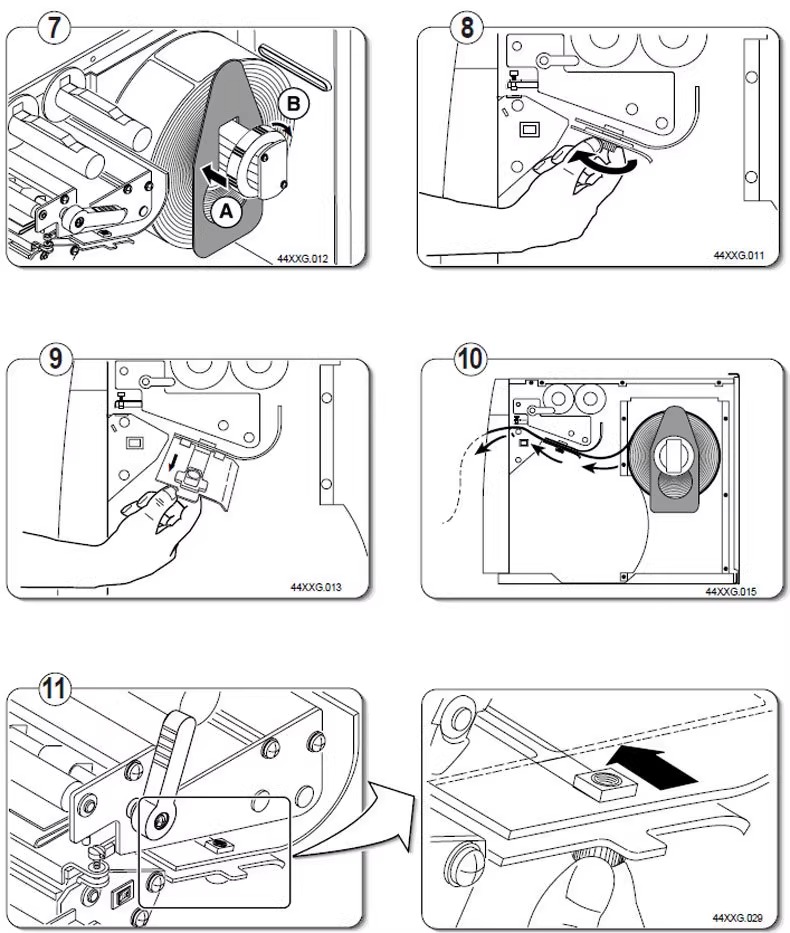 7

B

A

44XXG.012

8

44XXG.011

9

44XXG.013

10

44XXG.015

11

44XXG.029