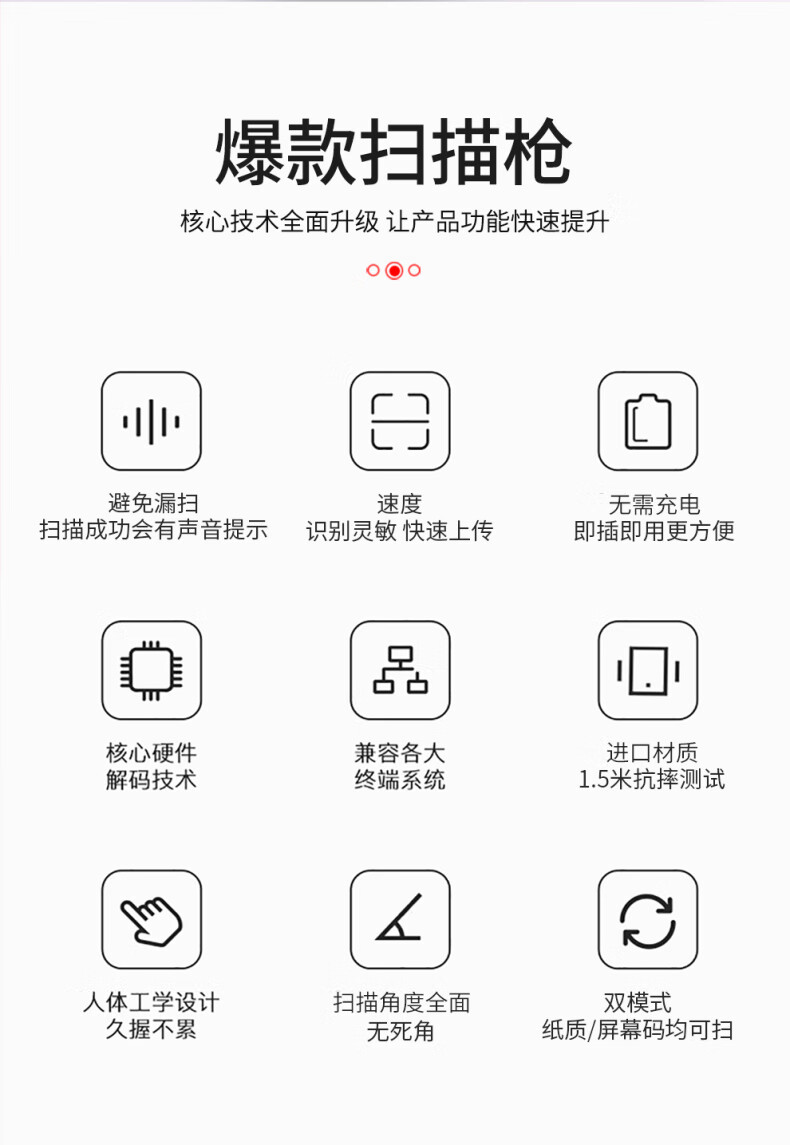 爆款扫描枪

核心技术全面升级 让产品功能快速提升

避免漏扫
扫描成功会有声音提示

速度
识别灵敏 快速上传

无需充电
即插即用更方便

核心硬件
解码技术

兼容各大
终端系统

进口材质
1.5米抗摔测试

人体工学设计
久握不累

扫描角度全面
无死角

双模式
纸质/屏幕码均可扫