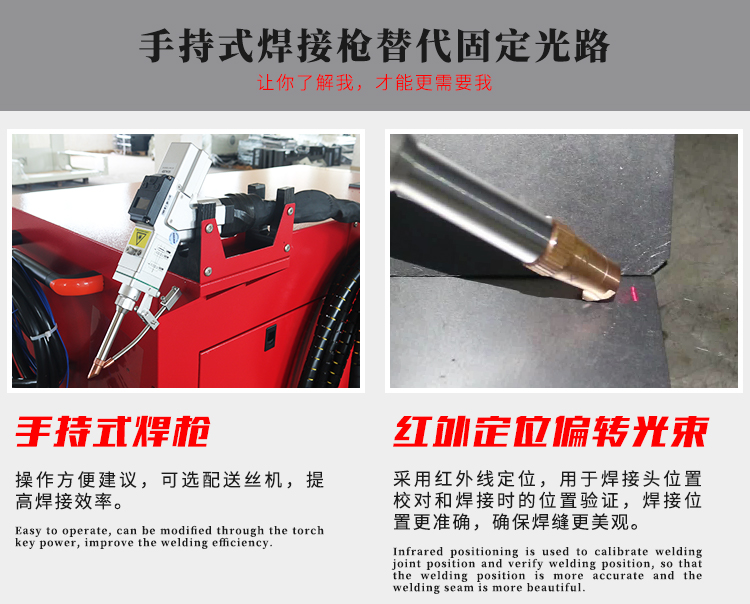 手持式焊接枪替代固定光路

让你了解我，才能更需要我

手持式焊枪

操作方便建议，可选配送丝机，提高焊接效率。

Easy to operate, can be modified through the torch key power, improve the welding efficiency.

红外定位偏转光束

采用红外线定位，用于焊接头位置校对和焊接时的位置验证，焊接位置更准确，确保焊缝更美观。

Infrared positioning is used to calibrate welding joint position and verify welding position, so that the welding position is more accurate and the welding seam is more beautiful.