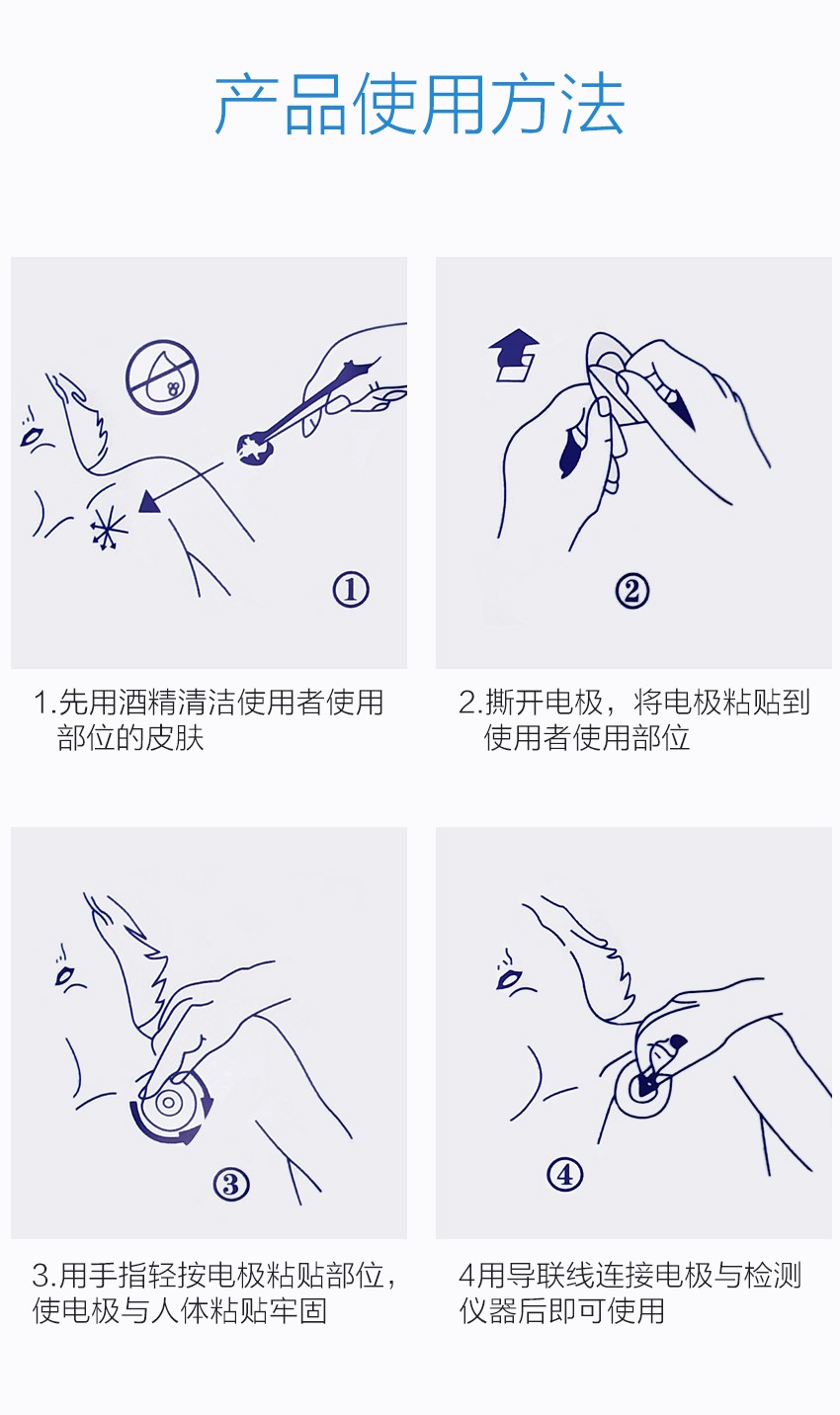 产品使用方法

①

1.先用酒精清洁使用者使用部位的皮肤

②

2.撕开电极，将电极粘贴到使用者使用部位

③

3.用手指轻按电极粘贴部位，使电极与人体粘贴牢固

④

4用导联线连接电极与检测仪器后即可使用