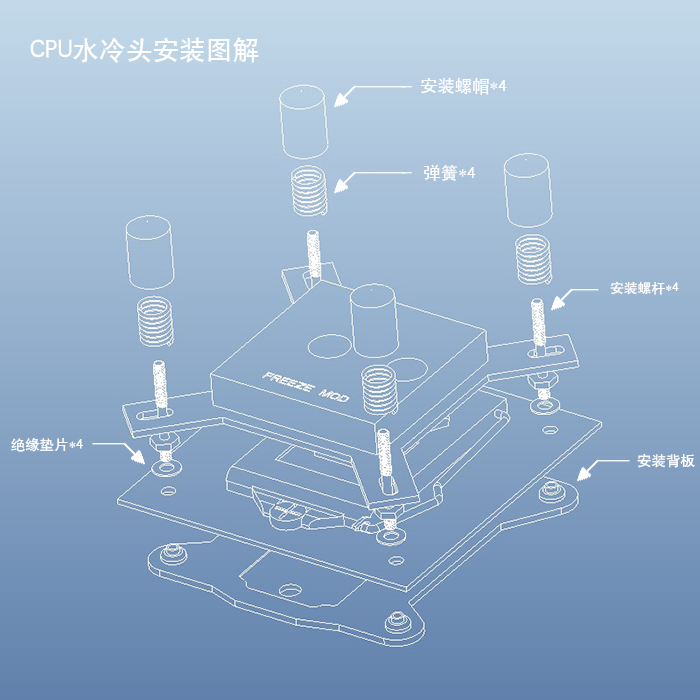 CPU水冷头安装图解

安装螺帽*4

弹簧*4

安装螺杆*4

FREEZE MOD

绝缘垫片*4

安装背板