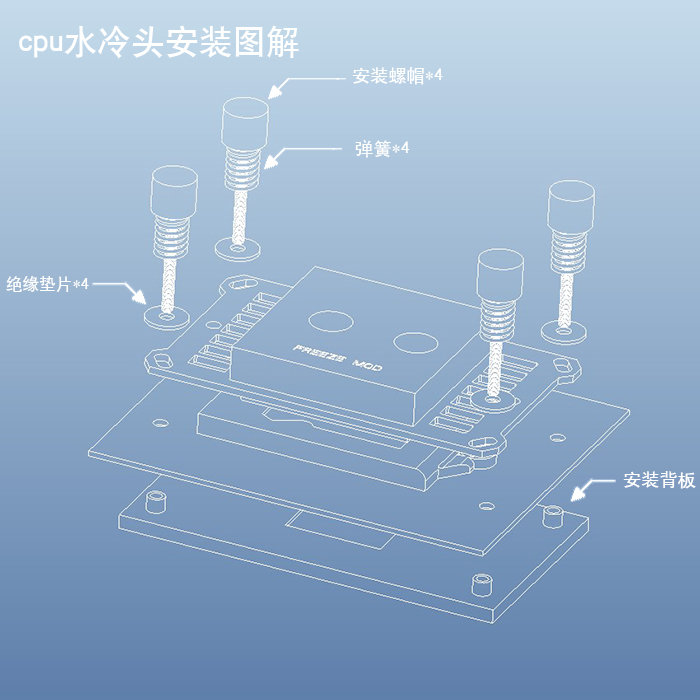 cpu水冷头安装图解

安装螺帽*4

弹簧*4

绝缘垫片*4

FREEZE MOD

安装背板