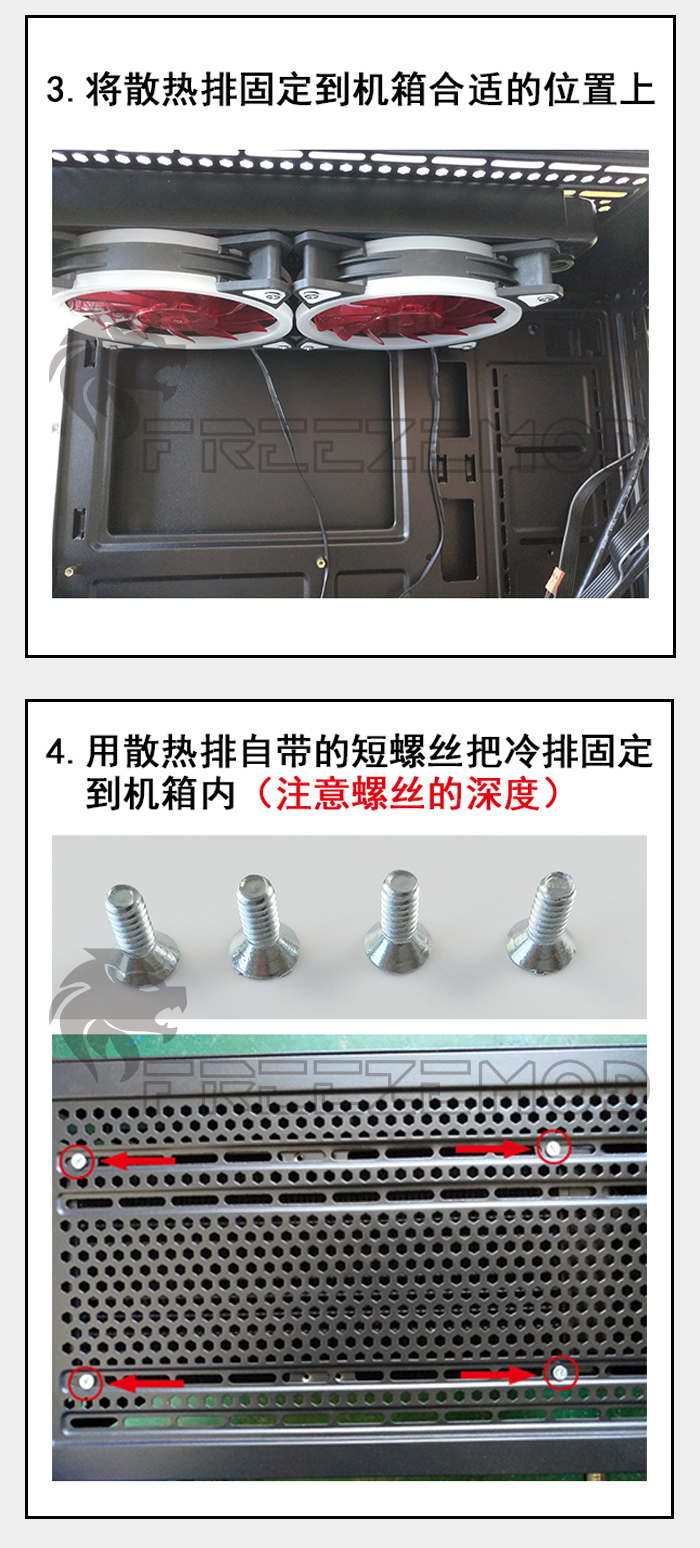 3. 将散热排固定到机箱合适的位置上

FREEZEMOD

4. 用散热排自带的短螺丝把冷排固定到机箱内（注意螺丝的深度）

FREEZEMOD