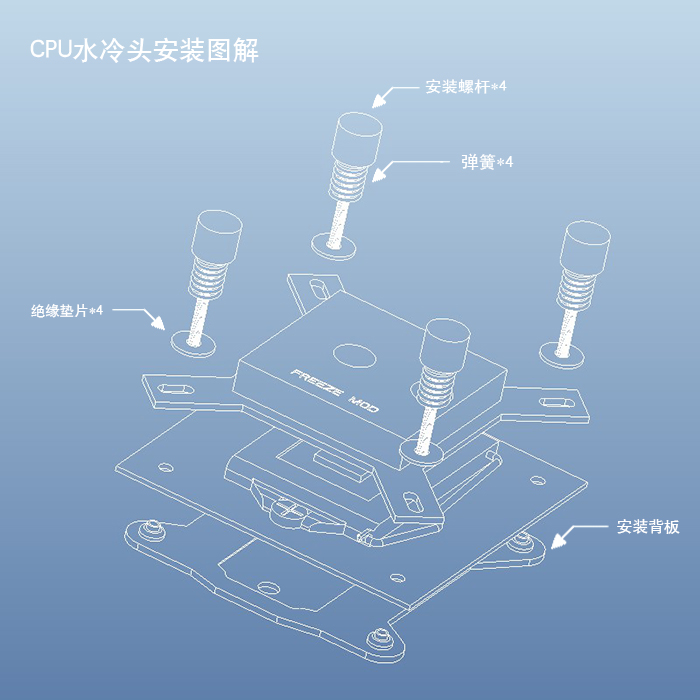 CPU水冷头安装图解

安装螺杆*4

弹簧*4

绝缘垫片*4

FREEZE MOD

安装背板