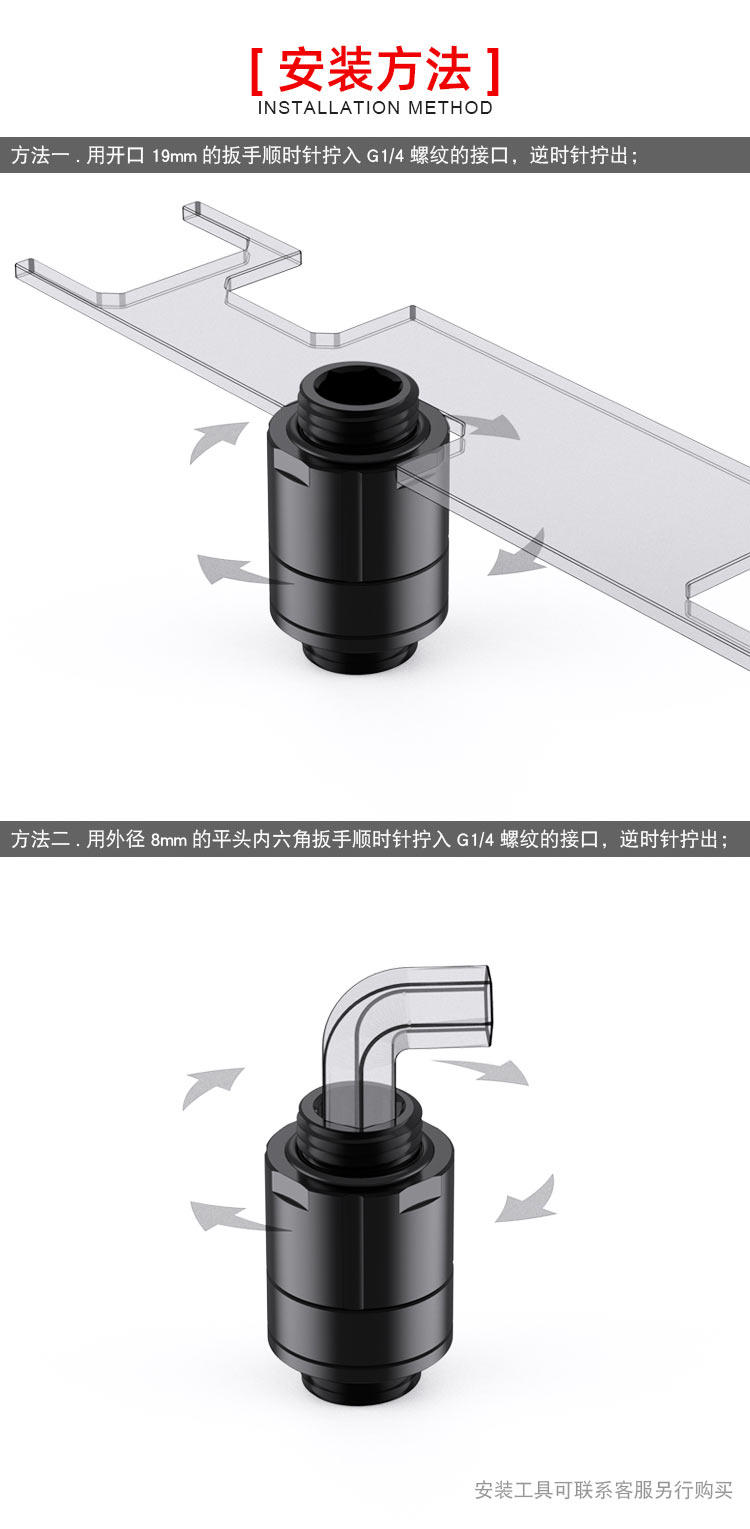 [ 安装方法 ]
INSTALLATION METHOD

方法一 . 用开口 19mm 的扳手顺时针拧入 G1/4 螺纹的接口，逆时针拧出；

方法二 . 用外径 8mm 的平头内六角扳手顺时针拧入 G1/4 螺纹的接口，逆时针拧出；

安装工具可联系客服另行购买