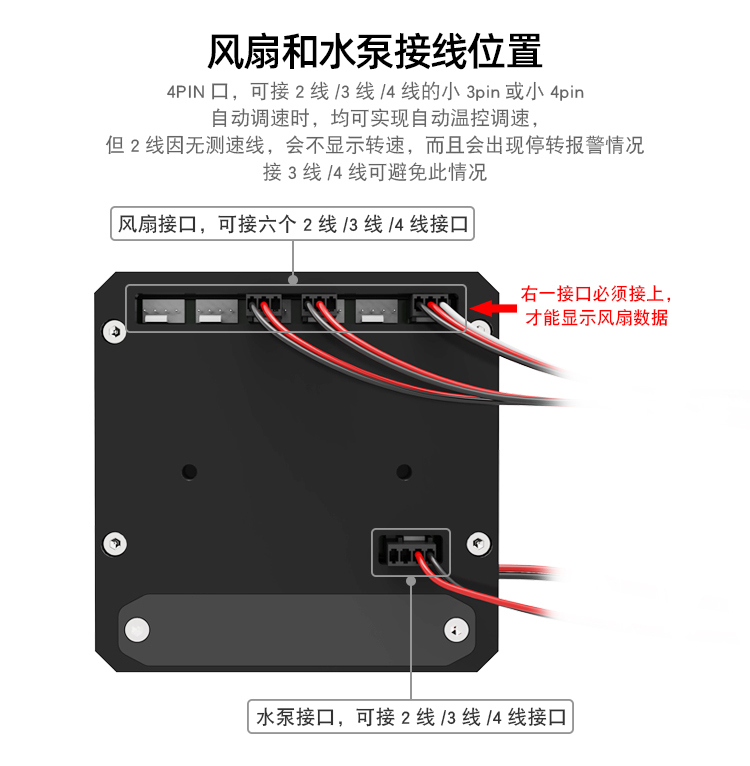 风扇和水泵接线位置

4PIN 口，可接 2 线 /3 线 /4 线的小 3pin 或小 4pin
自动调速时，均可实现自动温控调速，
但 2 线因无测速线，会不显示转速，而且会出现停转报警情况
接 3 线 /4 线可避免此情况

风扇接口，可接六个 2 线 /3 线 /4 线接口

右一接口必须接上，
才能显示风扇数据

水泵接口，可接 2 线 /3 线 /4 线接口