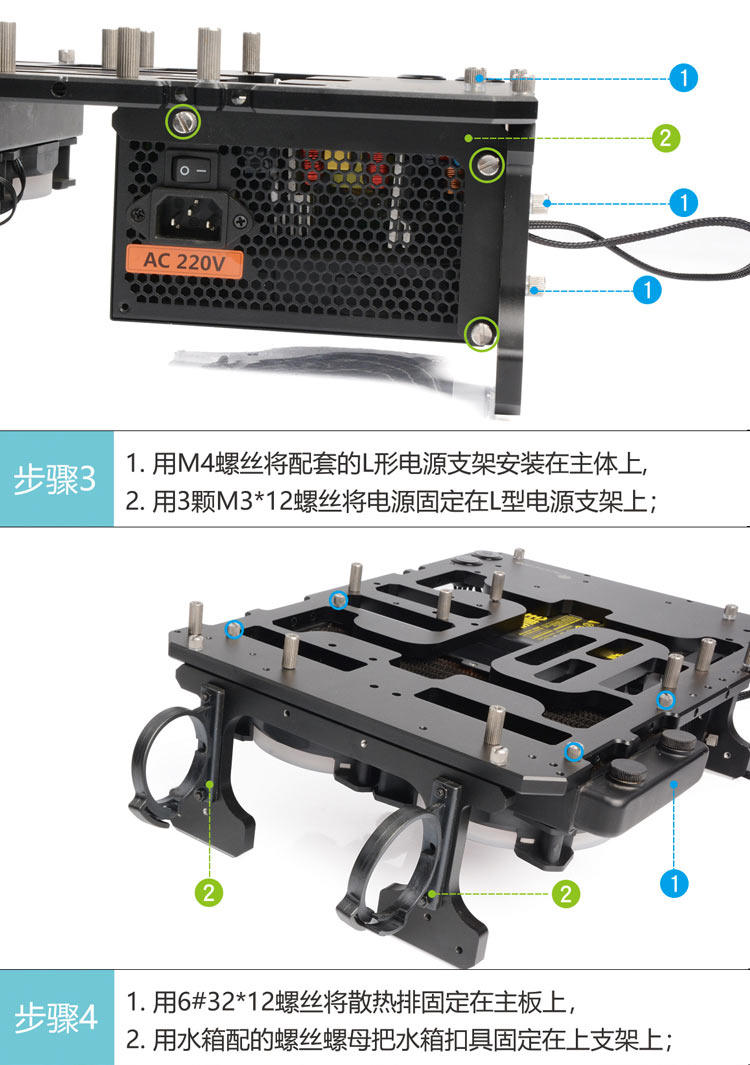 1
2
1
1
AC 220V

步骤3
1. 用M4螺丝将配套的L形电源支架安装在主体上,
2. 用3颗M3*12螺丝将电源固定在L型电源支架上;

2
2
1

步骤4
1. 用6#32*12螺丝将散热排固定在主板上,
2. 用水箱配的螺丝螺母把水箱扣具固定在上支架上;