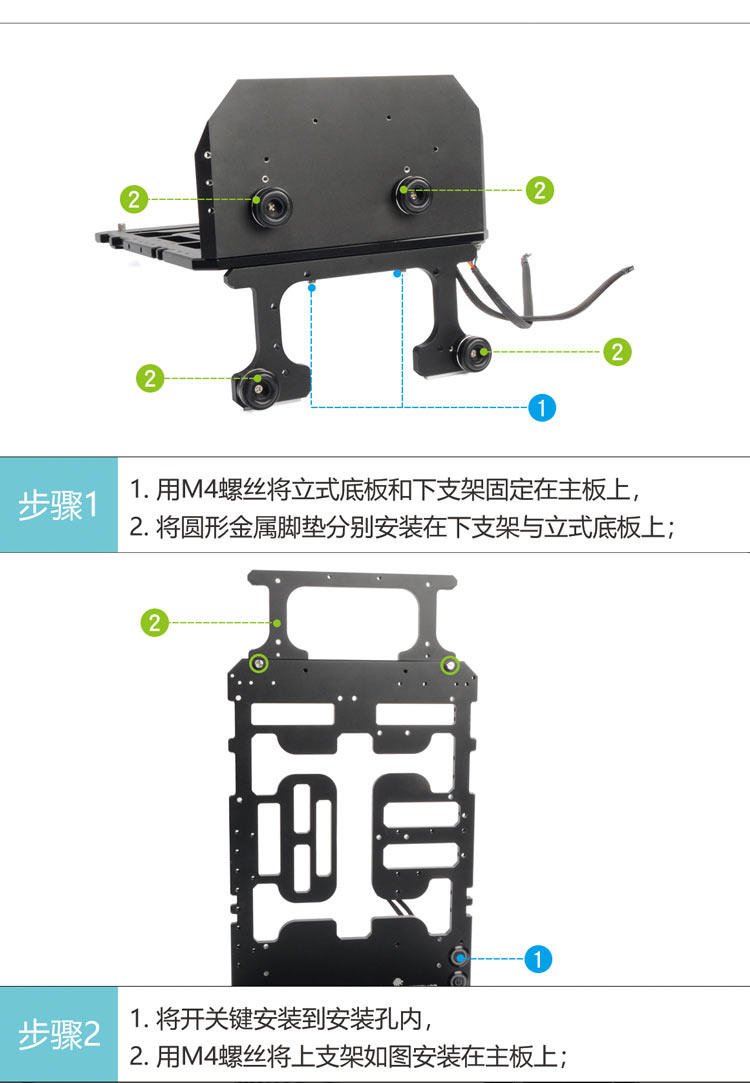 2
2
2
2
1

步骤1
1. 用M4螺丝将立式底板和下支架固定在主板上，
2. 将圆形金属脚垫分别安装在下支架与立式底板上；

2
1

步骤2
1. 将开关键安装到安装孔内，
2. 用M4螺丝将上支架如图安装在主板上；