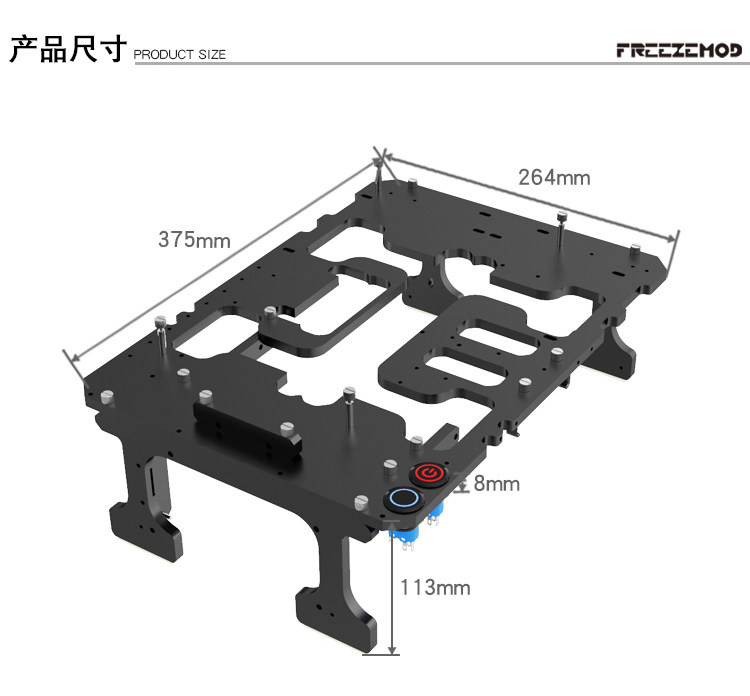 产品尺寸 PRODUCT SIZE

FREEZEMOD

264mm

375mm

8mm

113mm