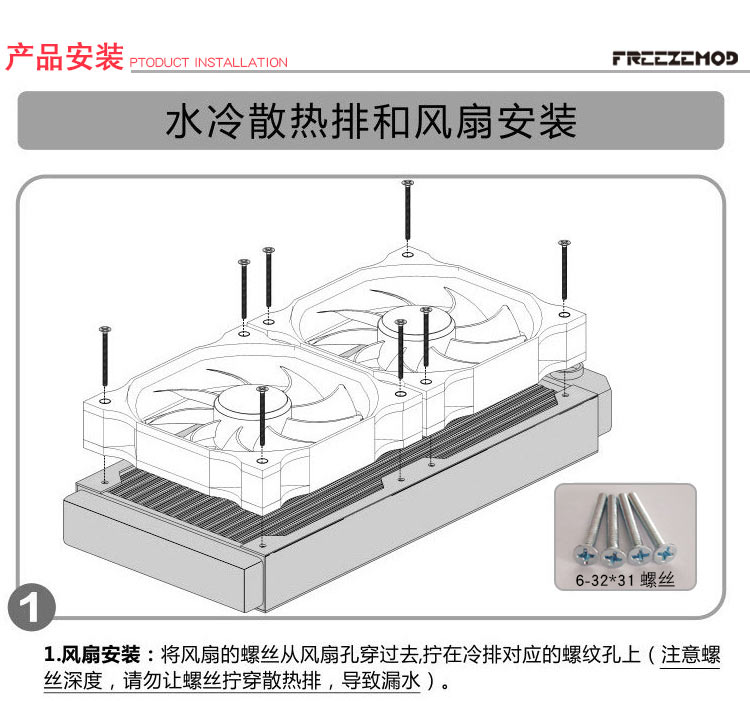 产品安装 PTODUCT INSTALLATION

FREEZEMOD

水冷散热排和风扇安装

6-32*31 螺丝

1

1.风扇安装：将风扇的螺丝从风扇孔穿过去,拧在冷排对应的螺纹孔上（注意螺丝深度，请勿让螺丝拧穿散热排，导致漏水）。