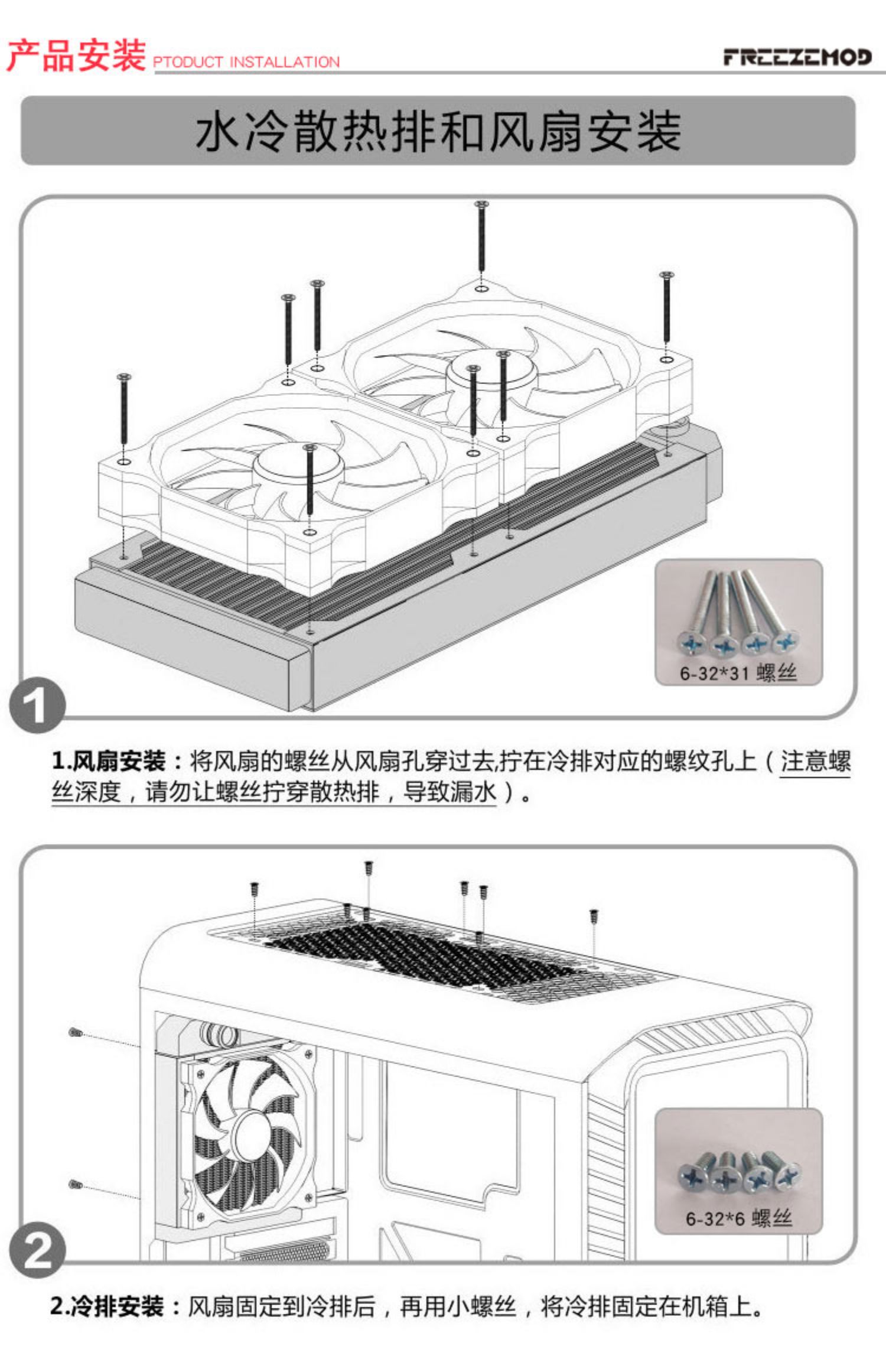 产品安装 PTODUCT INSTALLATION

FREEZEMOD

水冷散热排和风扇安装

6-32*31 螺丝

1

1.风扇安装：将风扇的螺丝从风扇孔穿过去,拧在冷排对应的螺纹孔上（注意螺丝深度，请勿让螺丝拧穿散热排，导致漏水）。

6-32*6 螺丝

2

2.冷排安装：风扇固定到冷排后，再用小螺丝，将冷排固定在机箱上。