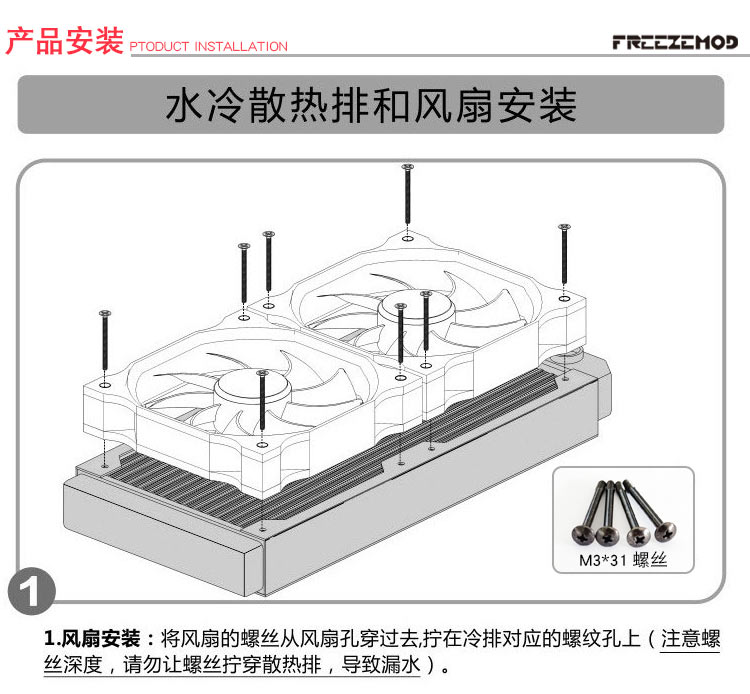 产品安装 PTODUCT INSTALLATION

FREEZEMOD

水冷散热排和风扇安装

M3*31 螺丝

1

1.风扇安装：将风扇的螺丝从风扇孔穿过去,拧在冷排对应的螺纹孔上（注意螺丝深度，请勿让螺丝拧穿散热排，导致漏水）。