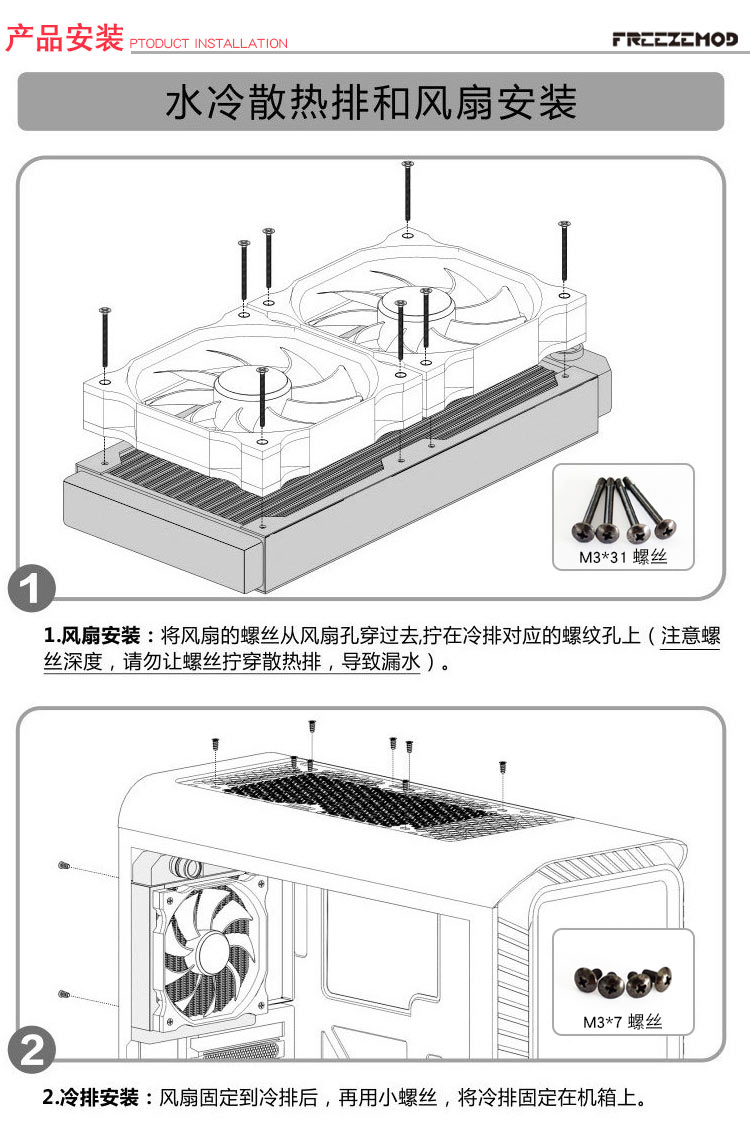 产品安装 PTODUCT INSTALLATION

FREEZEMOD

水冷散热排和风扇安装

M3*31 螺丝

1

1.风扇安装：将风扇的螺丝从风扇孔穿过去,拧在冷排对应的螺纹孔上（注意螺丝深度，请勿让螺丝拧穿散热排，导致漏水）。

M3*7 螺丝

2

2.冷排安装：风扇固定到冷排后，再用小螺丝，将冷排固定在机箱上。