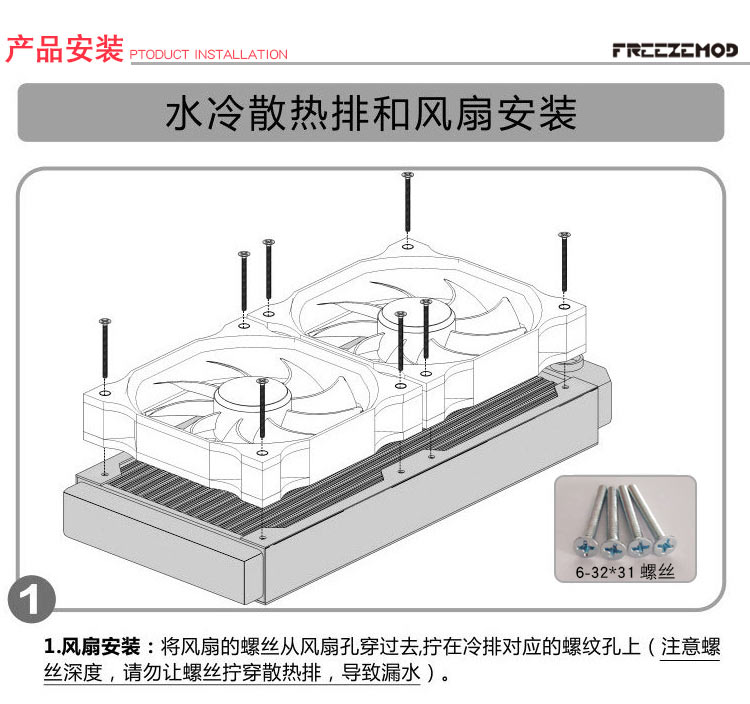 产品安装 PTODUCT INSTALLATION

FREEZEMOD

水冷散热排和风扇安装

6-32*31 螺丝

1

1.风扇安装：将风扇的螺丝从风扇孔穿过去,拧在冷排对应的螺纹孔上（注意螺丝深度，请勿让螺丝拧穿散热排，导致漏水）。