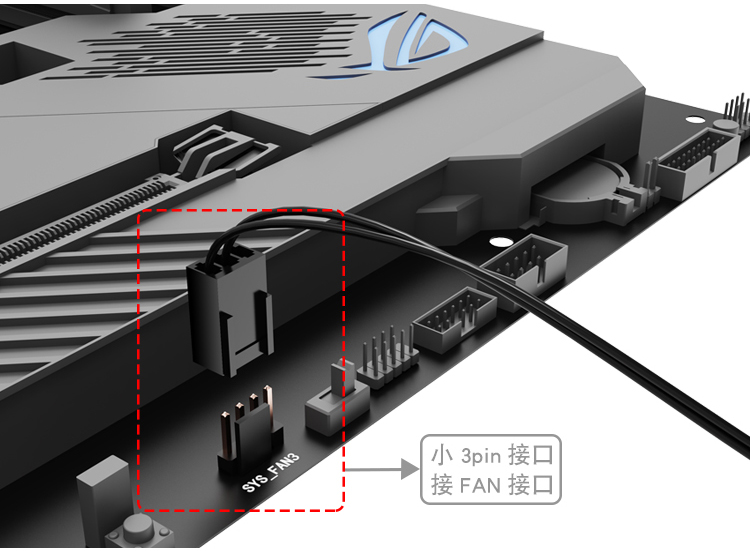 SYS_FAN3

小 3pin 接口
接 FAN 接口