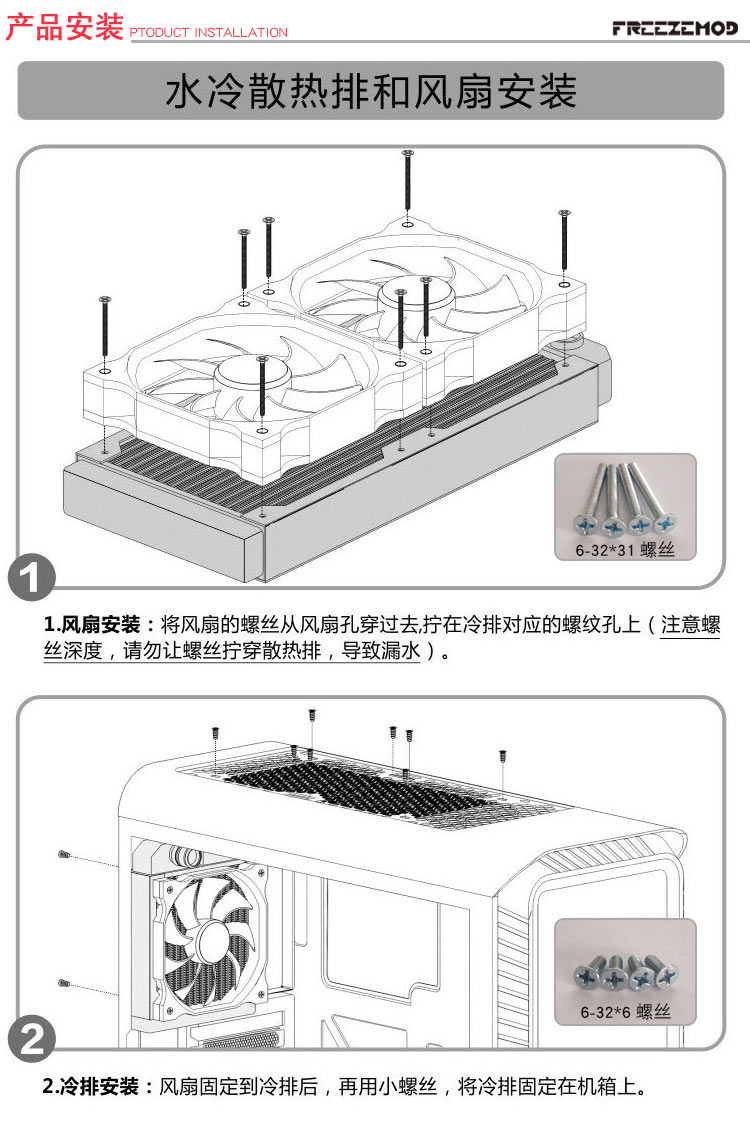 产品安装 PTODUCT INSTALLATION

FREEZEMOD

水冷散热排和风扇安装

6-32*31 螺丝

1

1.风扇安装：将风扇的螺丝从风扇孔穿过去,拧在冷排对应的螺纹孔上（注意螺丝深度，请勿让螺丝拧穿散热排，导致漏水）。

6-32*6 螺丝

2

2.冷排安装：风扇固定到冷排后，再用小螺丝，将冷排固定在机箱上。