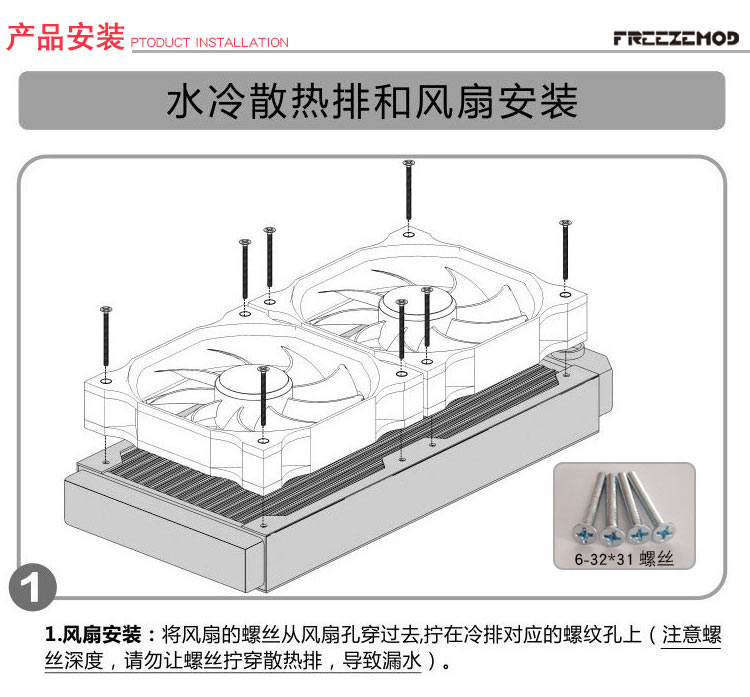 产品安装 PTODUCT INSTALLATION

FREEZEMOD

水冷散热排和风扇安装

6-32*31 螺丝

1

1.风扇安装：将风扇的螺丝从风扇孔穿过去,拧在冷排对应的螺纹孔上（注意螺丝深度，请勿让螺丝拧穿散热排，导致漏水）。