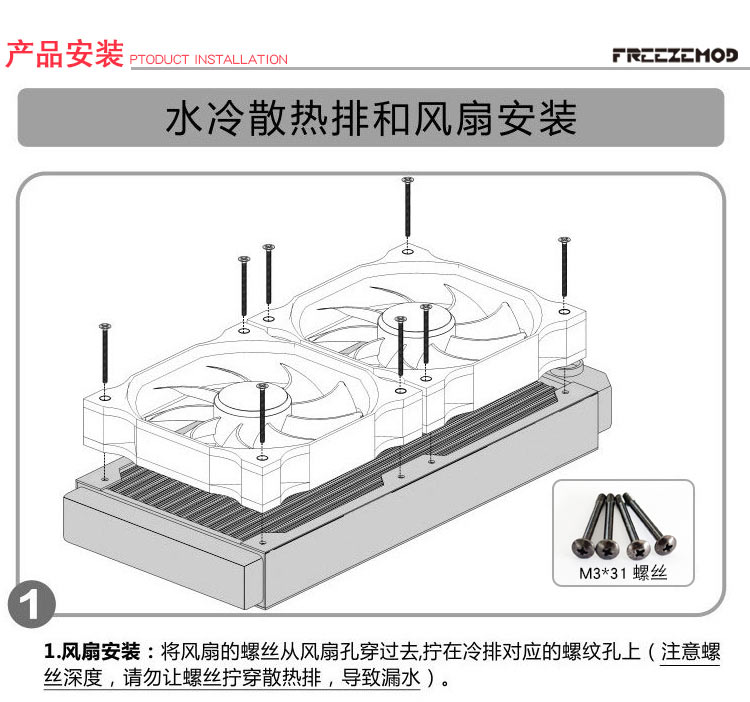 产品安装 PTODUCT INSTALLATION

FREEZEMOD

水冷散热排和风扇安装

M3*31 螺丝

1

1.风扇安装：将风扇的螺丝从风扇孔穿过去,拧在冷排对应的螺纹孔上（注意螺丝深度，请勿让螺丝拧穿散热排，导致漏水）。