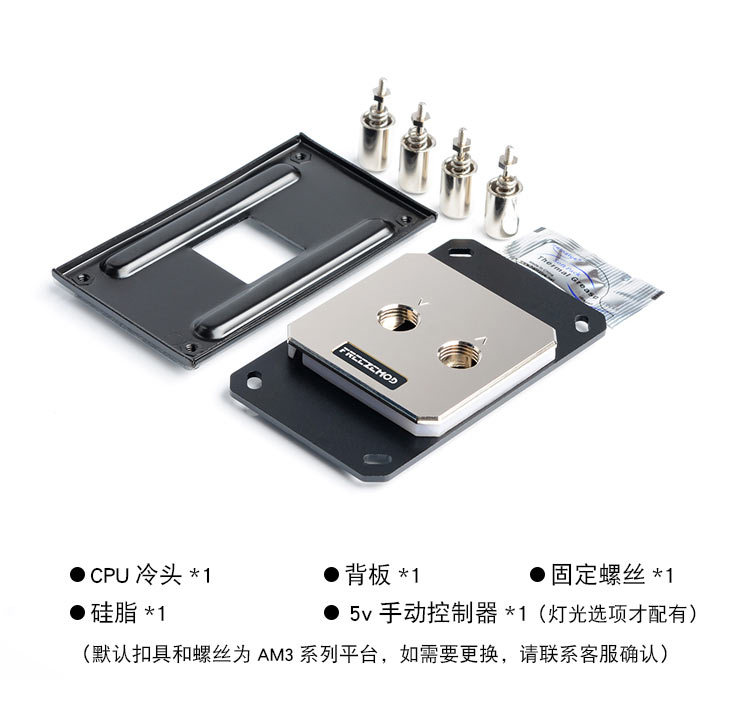 Thermal Grease

FREEZEMOD

● CPU 冷头 *1 ● 背板 *1 ● 固定螺丝 *1

● 硅脂 *1 ● 5v 手动控制器 *1（灯光选项才配有）

（默认扣具和螺丝为 AM3 系列平台，如需要更换，请联系客服确认）