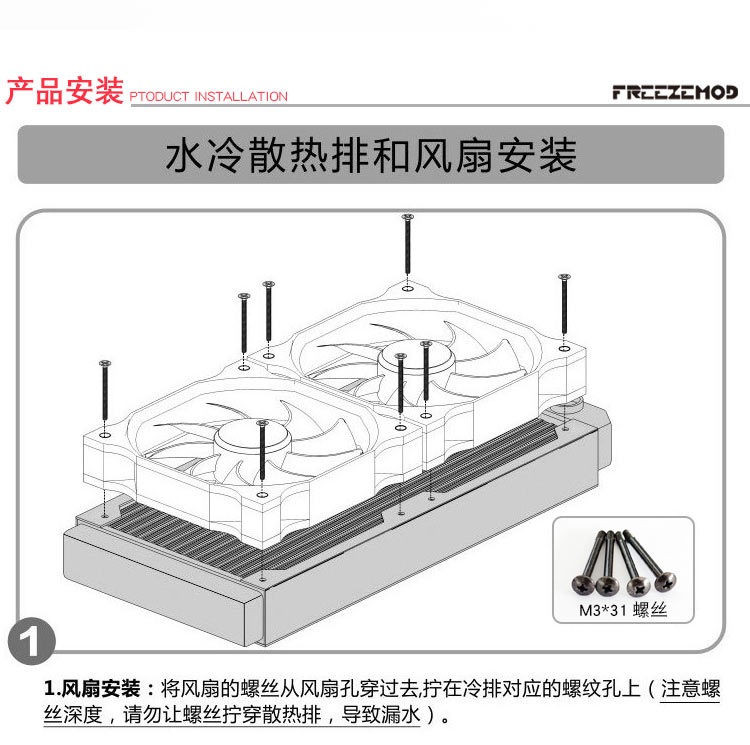 产品安装 PTODUCT INSTALLATION

FREEZEMOD

水冷散热排和风扇安装

M3*31 螺丝

1

1.风扇安装：将风扇的螺丝从风扇孔穿过去,拧在冷排对应的螺纹孔上（注意螺丝深度，请勿让螺丝拧穿散热排，导致漏水）。