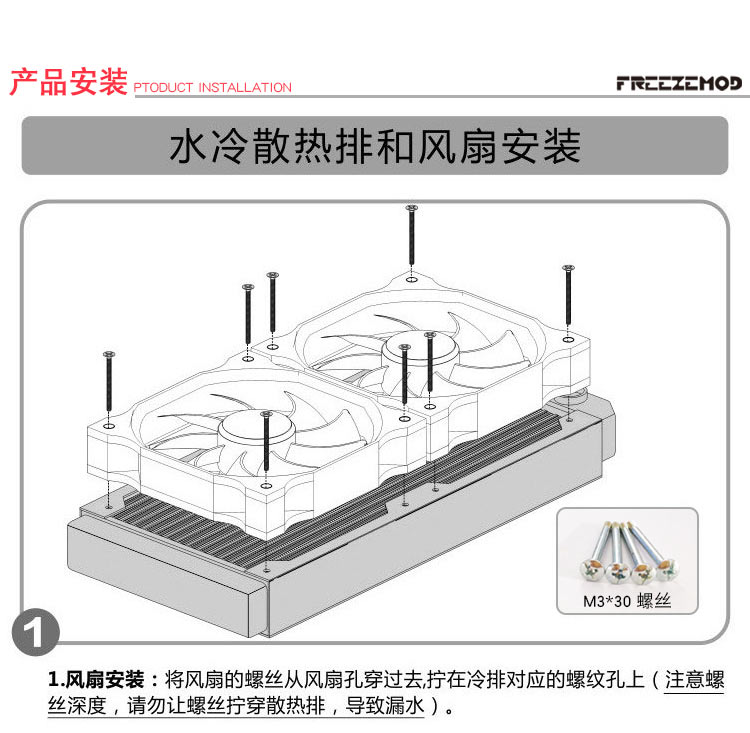 产品安装 PTODUCT INSTALLATION

FREEZEMOD

水冷散热排和风扇安装

M3*30 螺丝

1

1.风扇安装：将风扇的螺丝从风扇孔穿过去,拧在冷排对应的螺纹孔上（注意螺丝深度，请勿让螺丝拧穿散热排，导致漏水）。