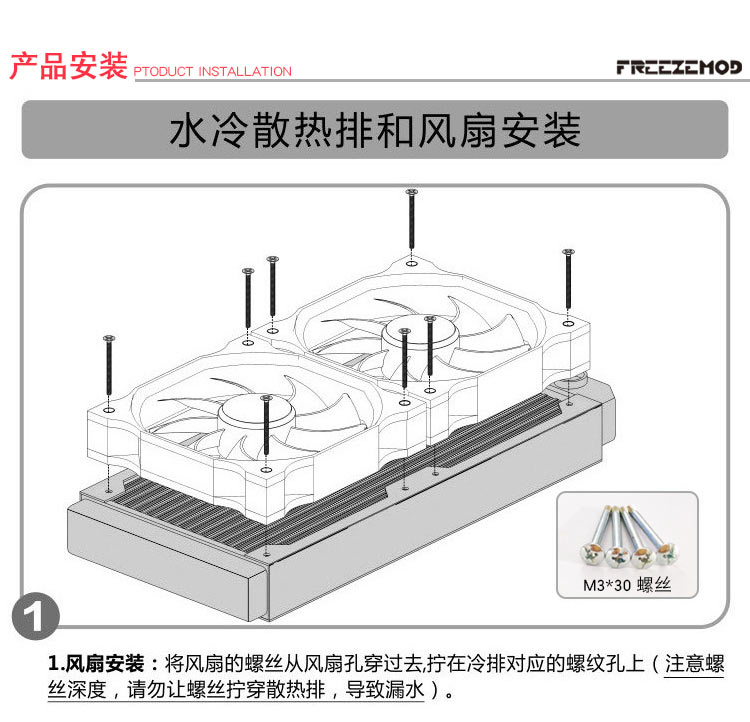 产品安装 PTODUCT INSTALLATION

FREEZEMOD

水冷散热排和风扇安装

M3*30 螺丝

1

1.风扇安装：将风扇的螺丝从风扇孔穿过去,拧在冷排对应的螺纹孔上（注意螺丝深度，请勿让螺丝拧穿散热排，导致漏水）。