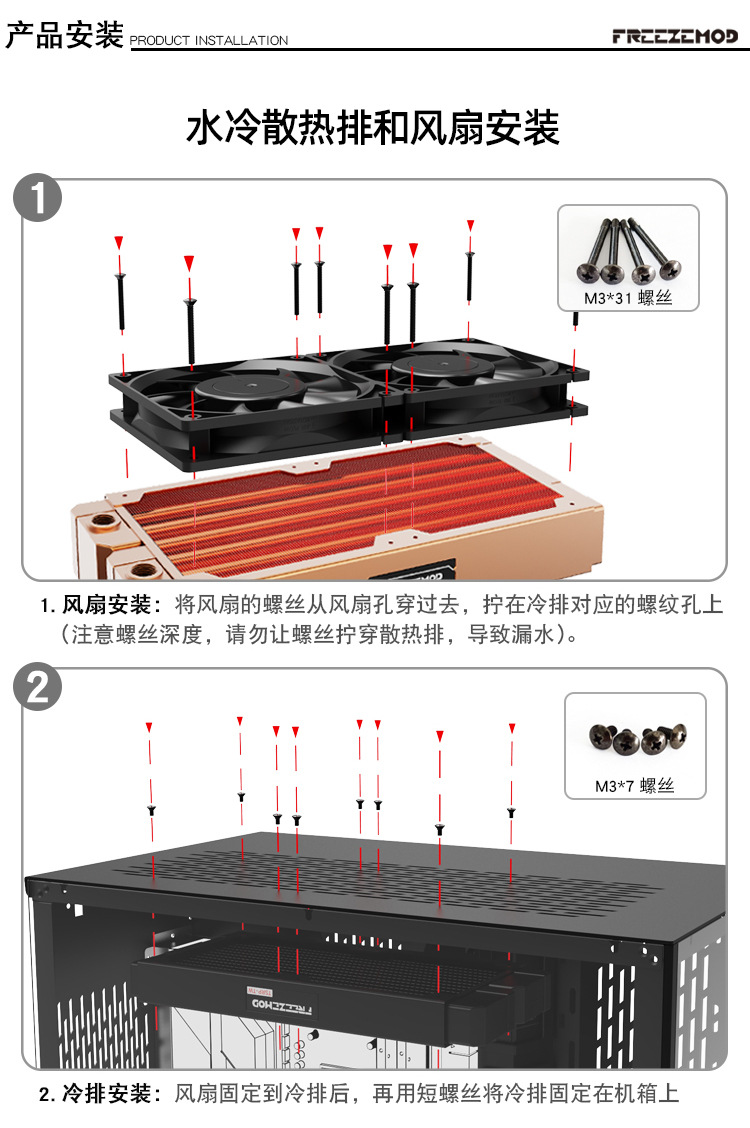 产品安装 PRODUCT INSTALLATION

FREEZEMOD

水冷散热排和风扇安装

1

M3*31 螺丝

1. 风扇安装：将风扇的螺丝从风扇孔穿过去，拧在冷排对应的螺纹孔上（注意螺丝深度，请勿让螺丝拧穿散热排，导致漏水）。

2

M3*7 螺丝

FREEZEMOD

2. 冷排安装：风扇固定到冷排后，再用短螺丝将冷排固定在机箱上