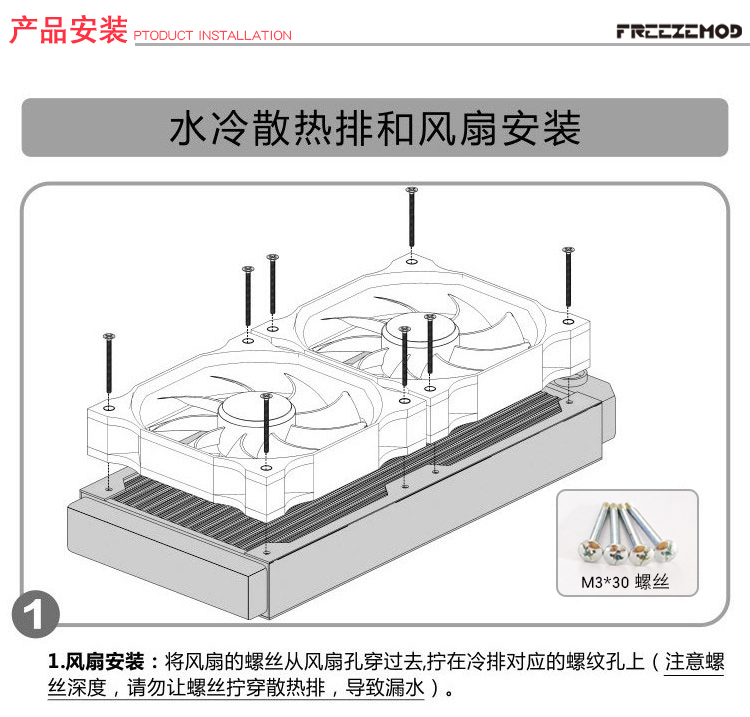 产品安装 PTODUCT INSTALLATION

FREEZEMOD

水冷散热排和风扇安装

M3*30 螺丝

1

1.风扇安装：将风扇的螺丝从风扇孔穿过去,拧在冷排对应的螺纹孔上（注意螺丝深度，请勿让螺丝拧穿散热排，导致漏水）。