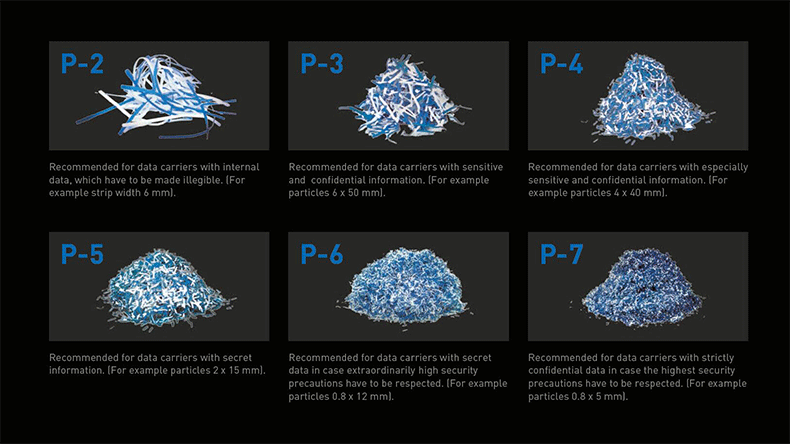 P-2

Recommended for data carriers with internal data, which have to be made illegible. (For example strip width 6 mm).

P-3

Recommended for data carriers with sensitive and confidential information. (For example particles 6 x 50 mm).

P-4

Recommended for data carriers with especially sensitive and confidential information. (For example particles 4 x 40 mm).

P-5

Recommended for data carriers with secret information. (For example particles 2 x 15 mm).

P-6

Recommended for data carriers with secret data in case extraordinarily high security precautions have to be respected. (For example particles 0.8 x 12 mm).

P-7

Recommended for data carriers with strictly confidential data in case the highest security precautions have to be respected. (For example particles 0.8 x 5 mm).