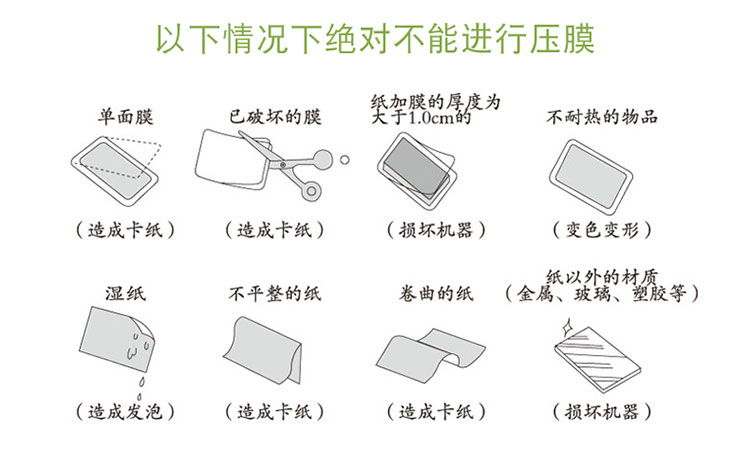 以下情况下绝对不能进行压膜

单面膜

（造成卡纸）

已破坏的膜

（造成卡纸）

纸加膜的厚度为大于1.0cm的

（损坏机器）

不耐热的物品

（变色变形）

湿纸

（造成发泡）

不平整的纸

（造成卡纸）

卷曲的纸

（造成卡纸）

纸以外的材质（金属、玻璃、塑胶等）

（损坏机器）