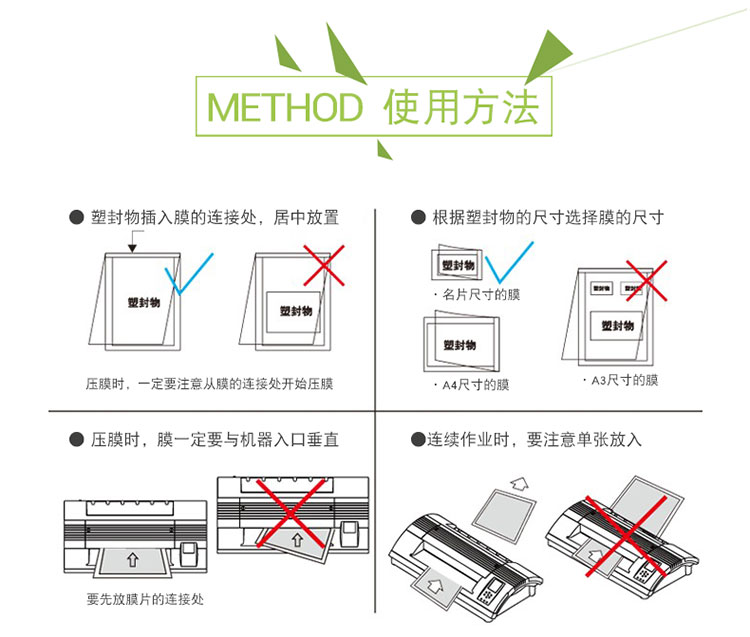 METHOD 使用方法

● 塑封物插入膜的连接处，居中放置

塑封物

塑封物

压膜时，一定要注意从膜的连接处开始压膜

● 根据塑封物的尺寸选择膜的尺寸

塑封物

· 名片尺寸的膜

塑封物

· A4尺寸的膜

塑封物 塑封物

塑封物

· A3尺寸的膜

● 压膜时，膜一定要与机器入口垂直

要先放膜片的连接处

●连续作业时，要注意单张放入